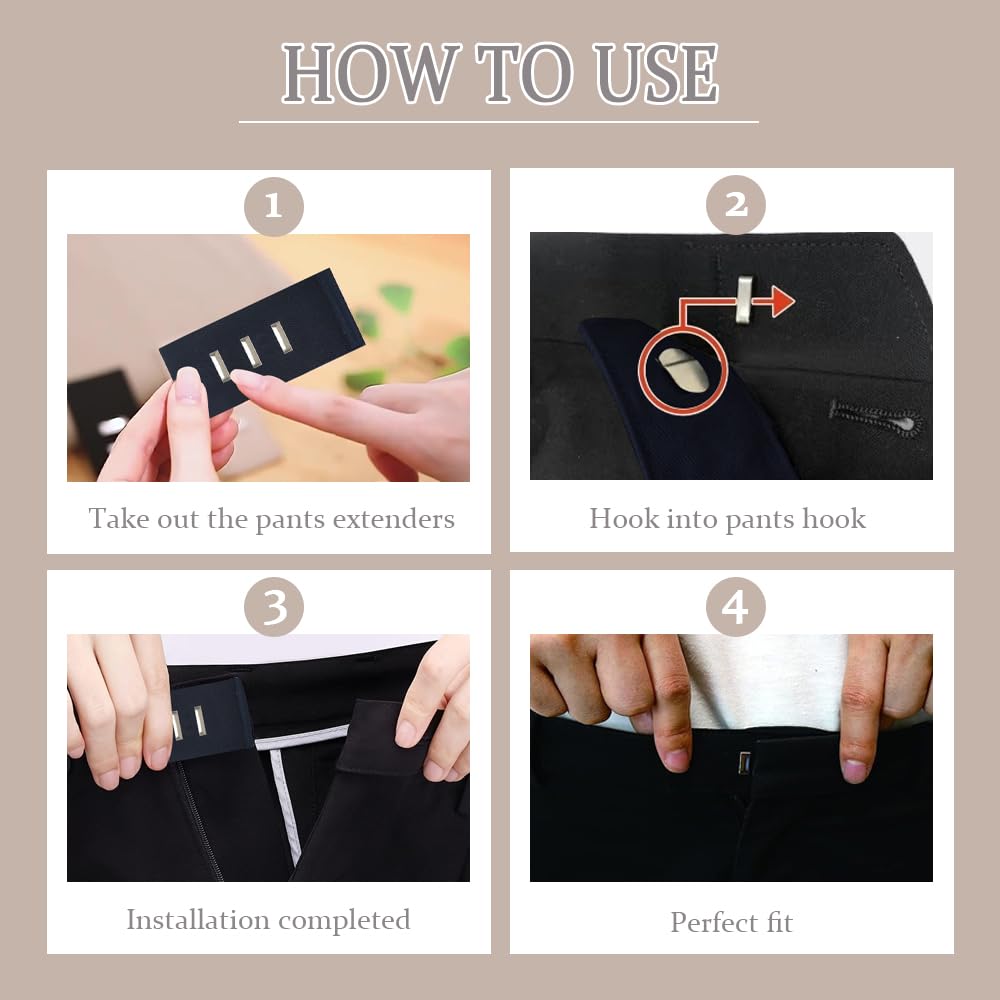 HOW TO USE

1

Take out the pants extenders

2

Hook into pants hook

3

Installation completed

4

Perfect fit