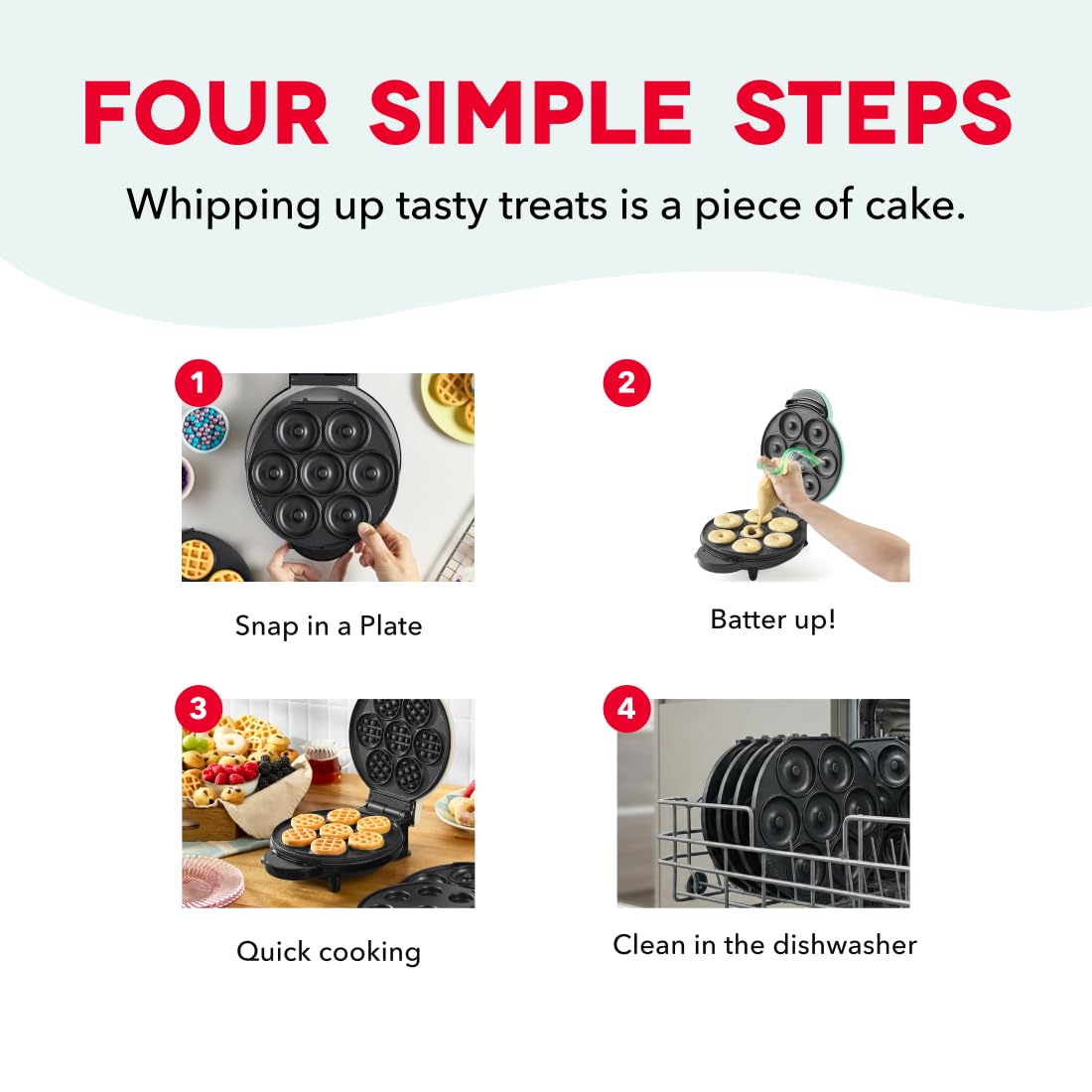 FOUR SIMPLE STEPS

Whipping up tasty treats is a piece of cake.

1

Snap in a Plate

2

Batter up!

3

Quick cooking

4

Clean in the dishwasher