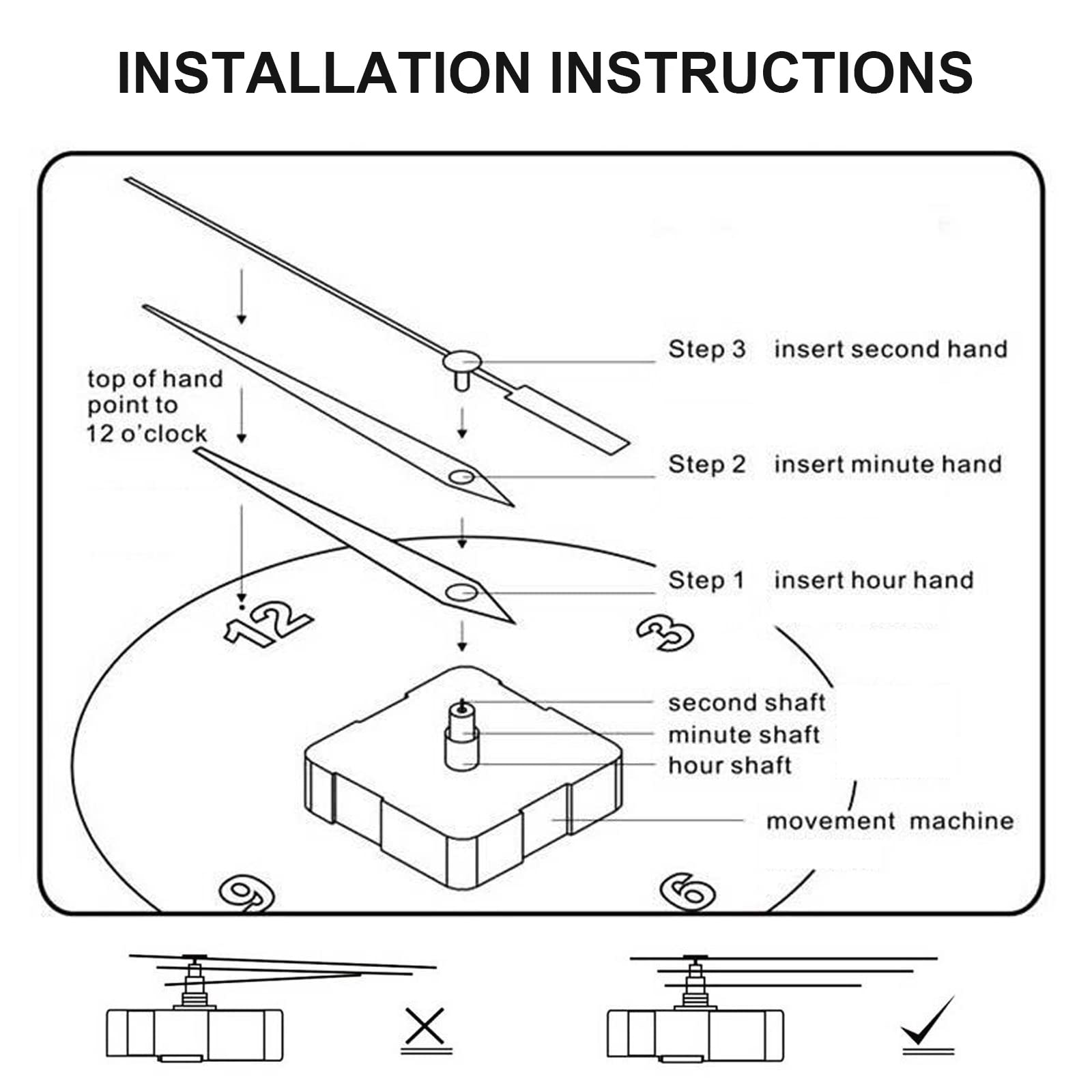 INSTALLATION INSTRUCTIONS

top of hand point to 12 o'clock

Step 3 insert second hand

Step 2 insert minute hand

Step 1 insert hour hand

12

3

second shaft

minute shaft

hour shaft

movement machine

9

6