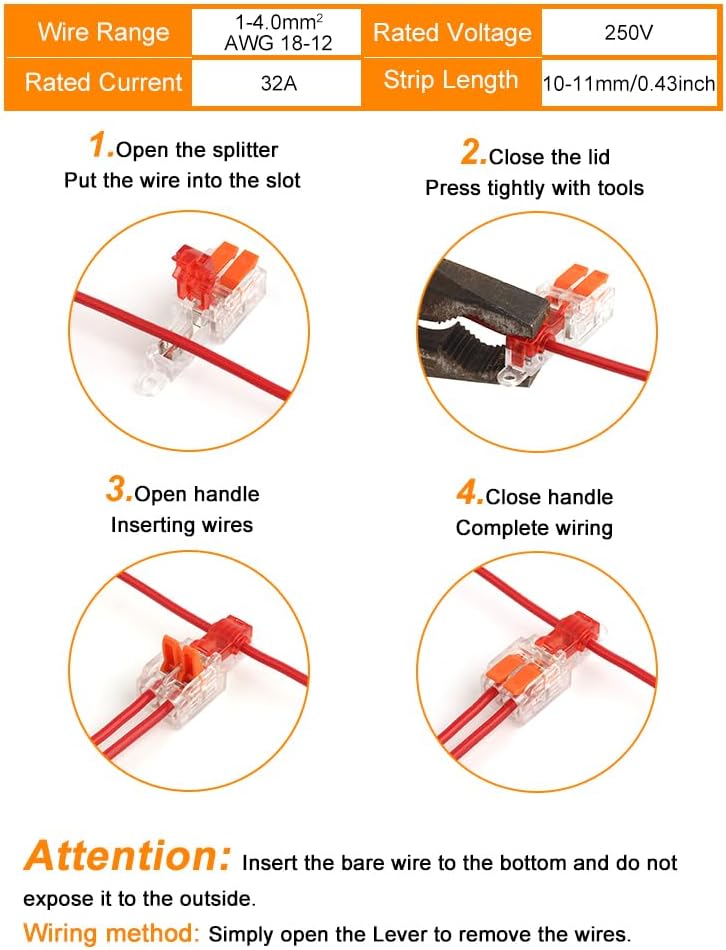 | Wire Range | 1-4.0mm$^2$ AWG 18-12 | Rated Voltage | 250V |
|---|---|---|---|
| Rated Current | 32A | Strip Length | 10-11mm/0.43inch |

1.Open the splitter
Put the wire into the slot

2.Close the lid
Press tightly with tools

3.Open handle
Inserting wires

4.Close handle
Complete wiring

Attention: Insert the bare wire to the bottom and do not expose it to the outside.

Wiring method: Simply open the Lever to remove the wires.