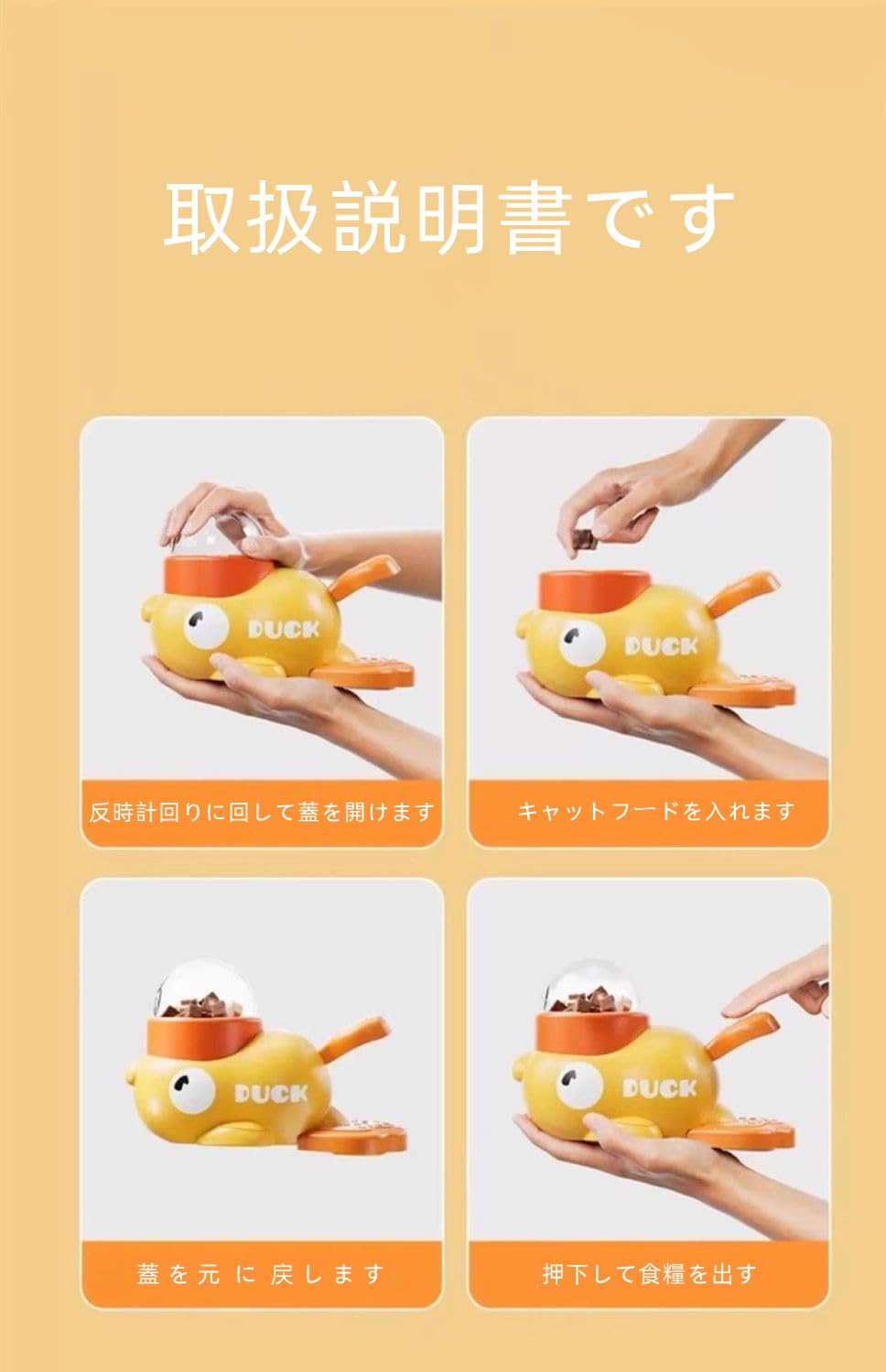 取扱説明書です

DUCK

反時計回りに回して蓋を開けます

DUCK

キャットフードを入れます

DUCK

蓋を元に戻します

DUCK

押下して食糧を出す