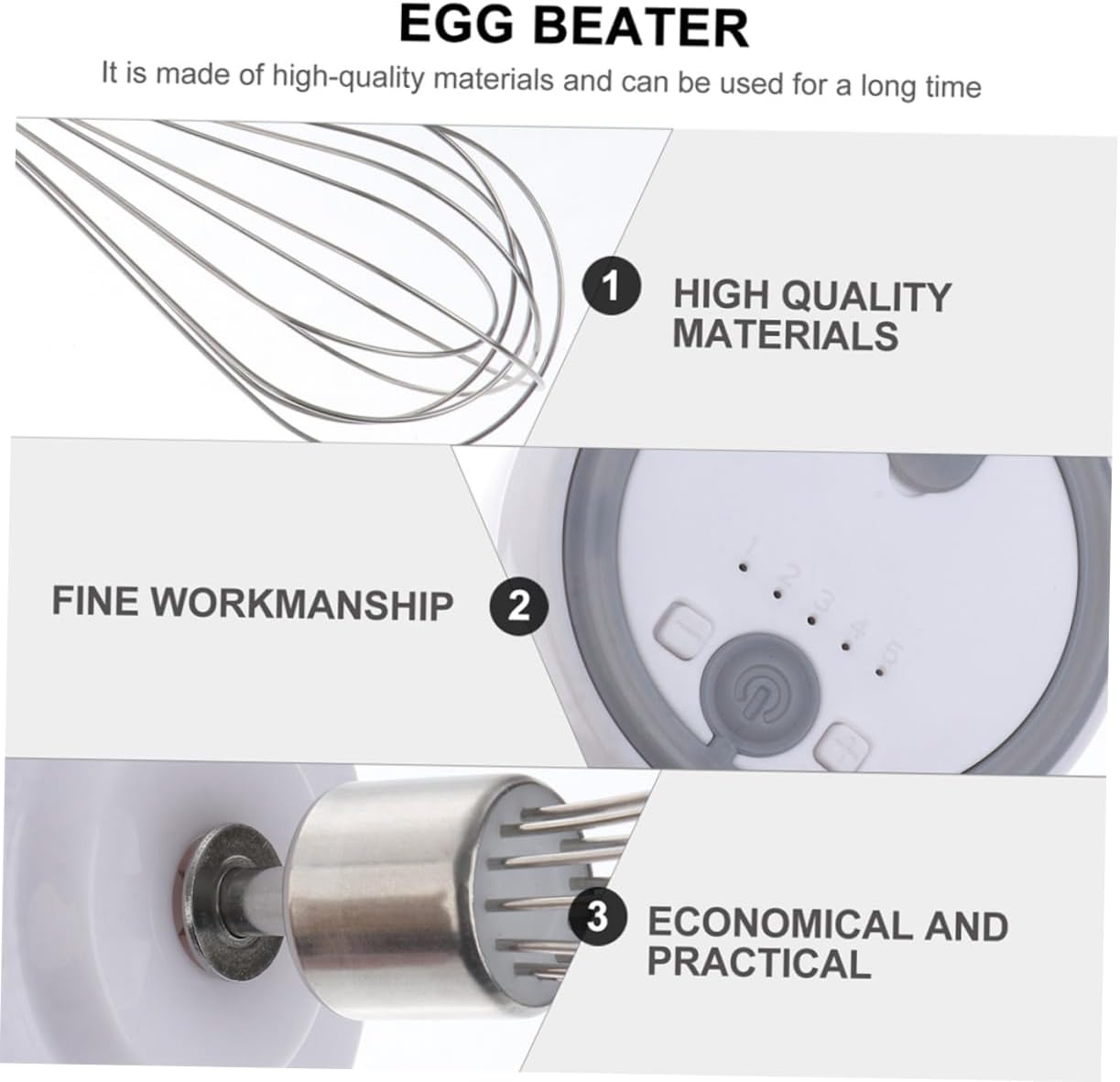 EGG BEATER

It is made of high-quality materials and can be used for a long time

1 HIGH QUALITY MATERIALS

FINE WORKMANSHIP 2

1 2 3 4 5

3 ECONOMICAL AND PRACTICAL