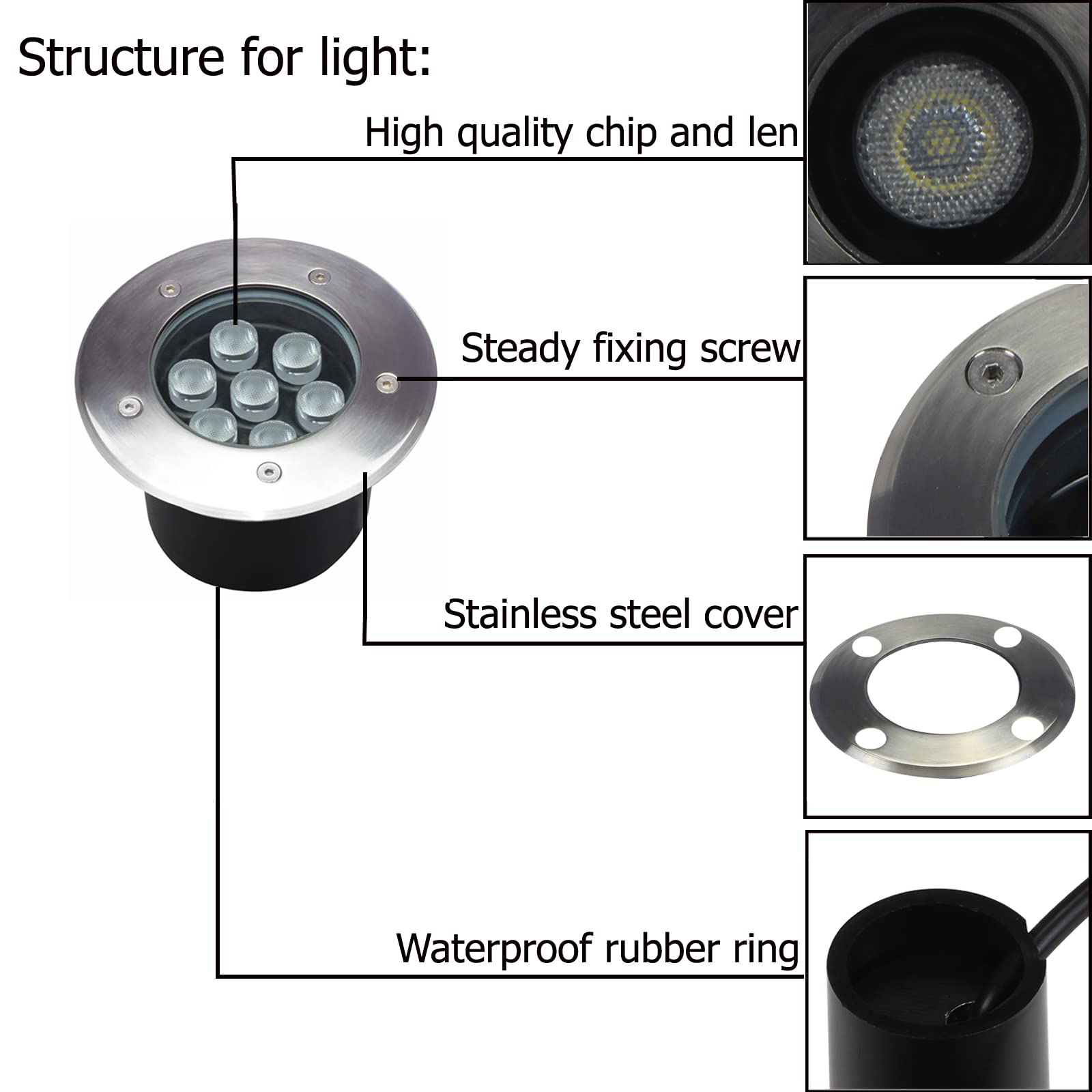 Structure for light:

High quality chip and len

Steady fixing screw

Stainless steel cover

Waterproof rubber ring