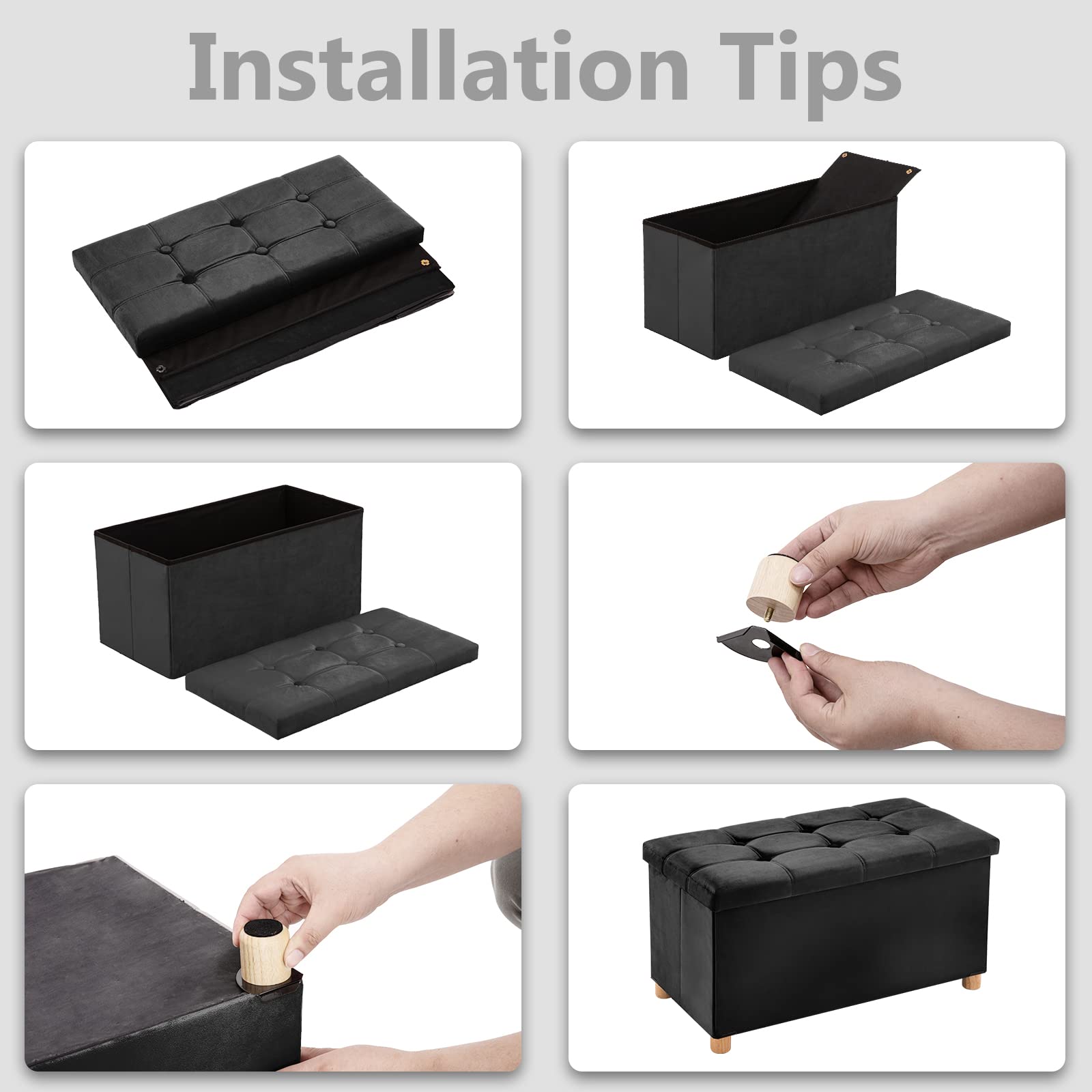 Installation Tips