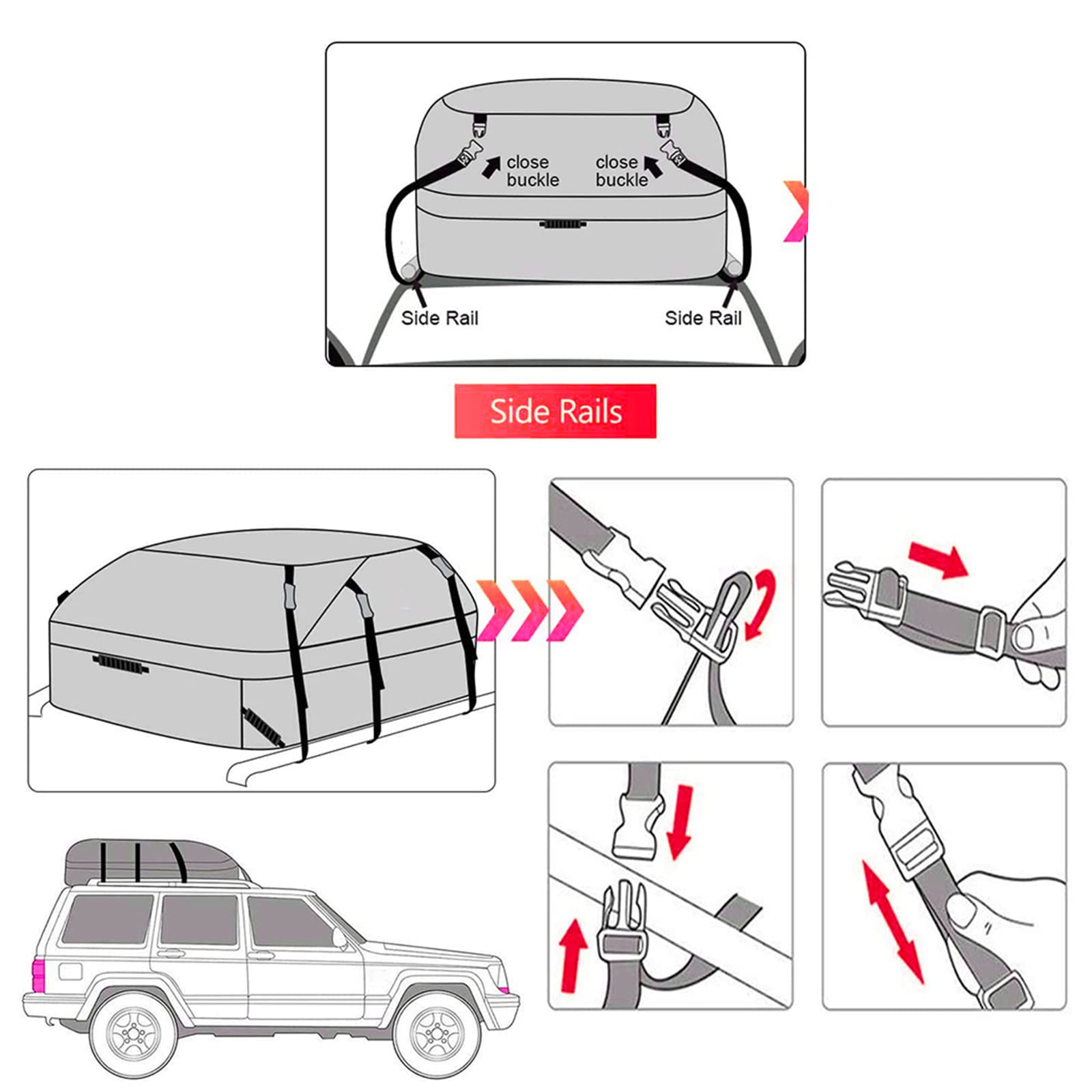 close buckle

close buckle

Side Rail

Side Rail

Side Rails