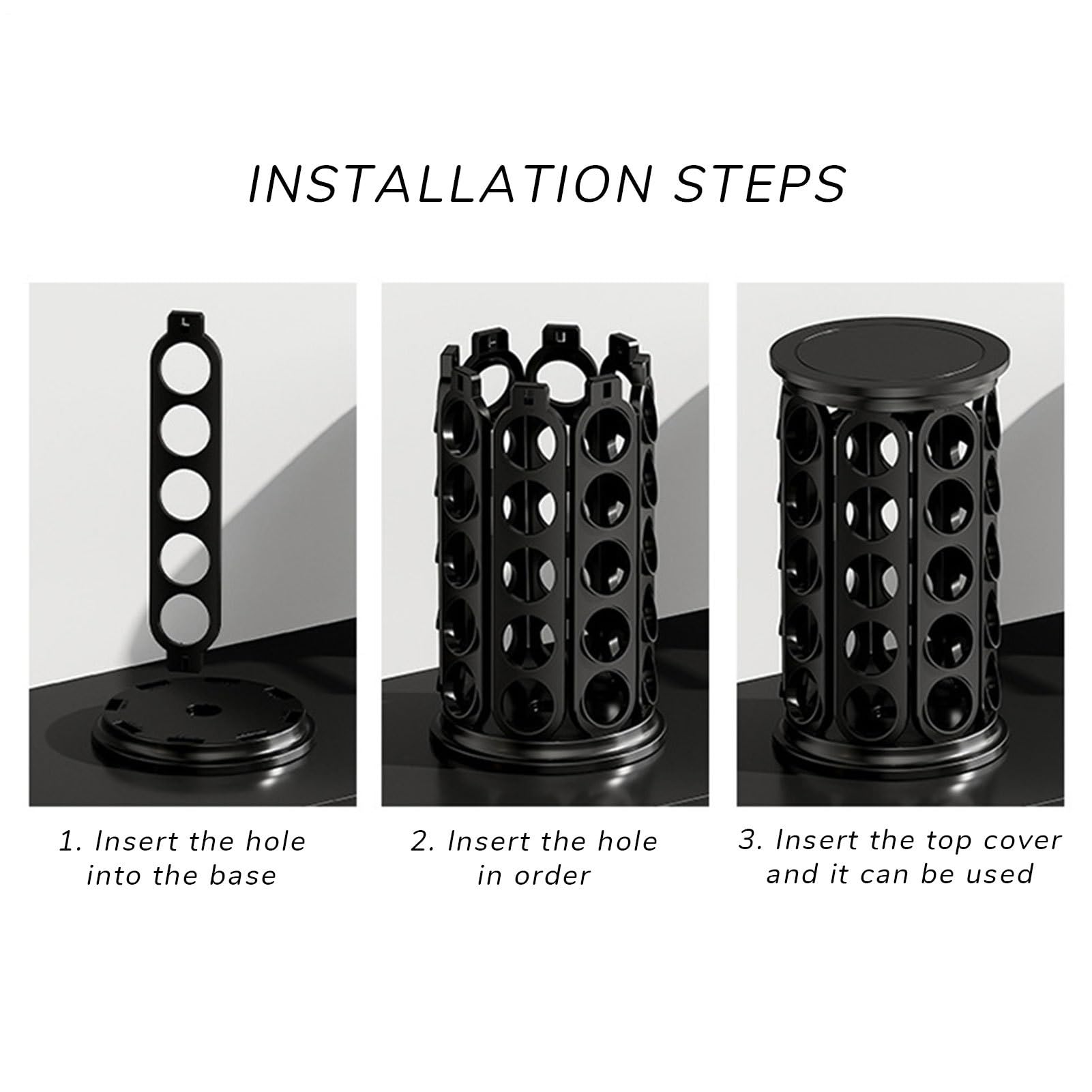 INSTALLATION STEPS

1. Insert the hole into the base

2. Insert the hole in order

3. Insert the top cover and it can be used