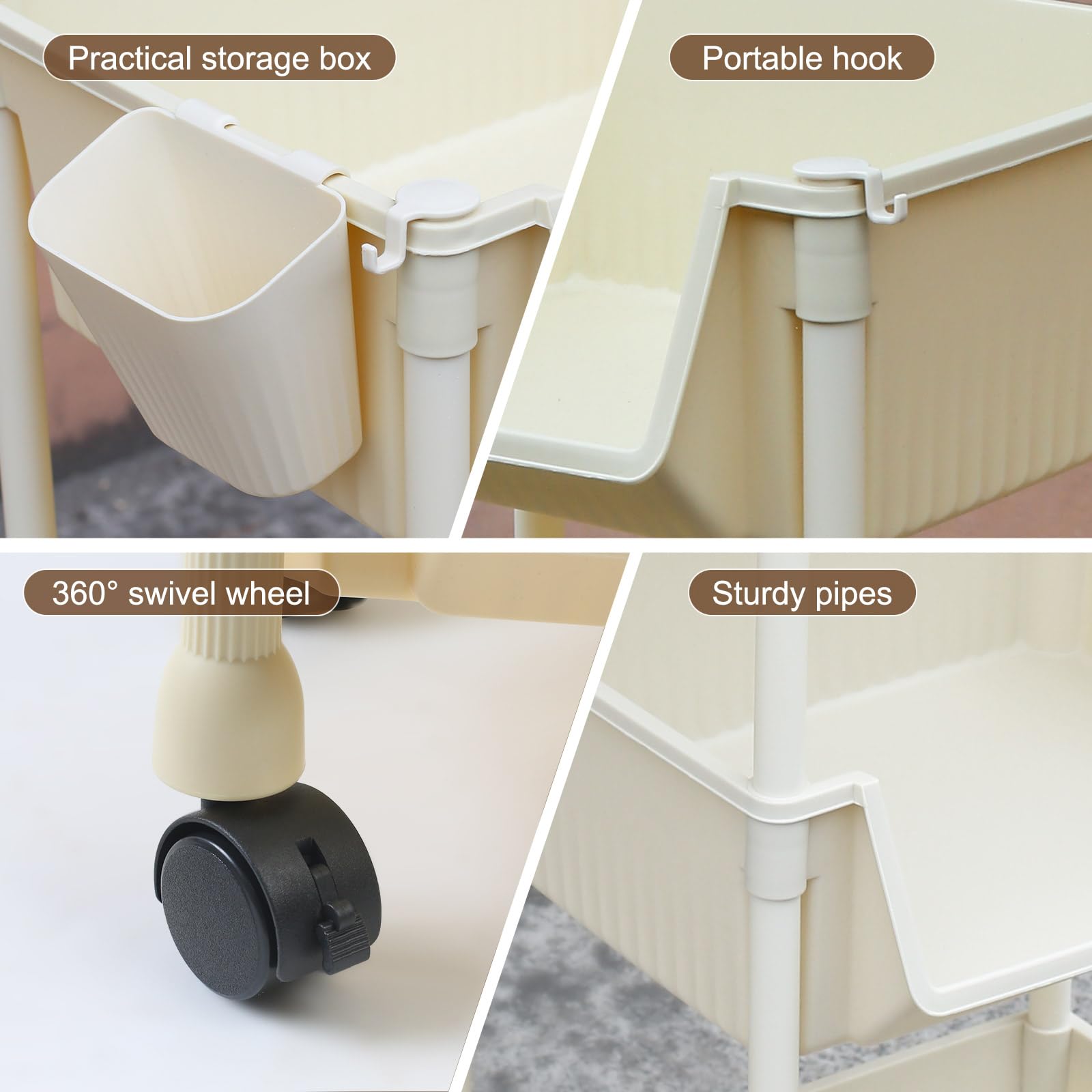 Practical storage box

Portable hook

360° swivel wheel

Sturdy pipes