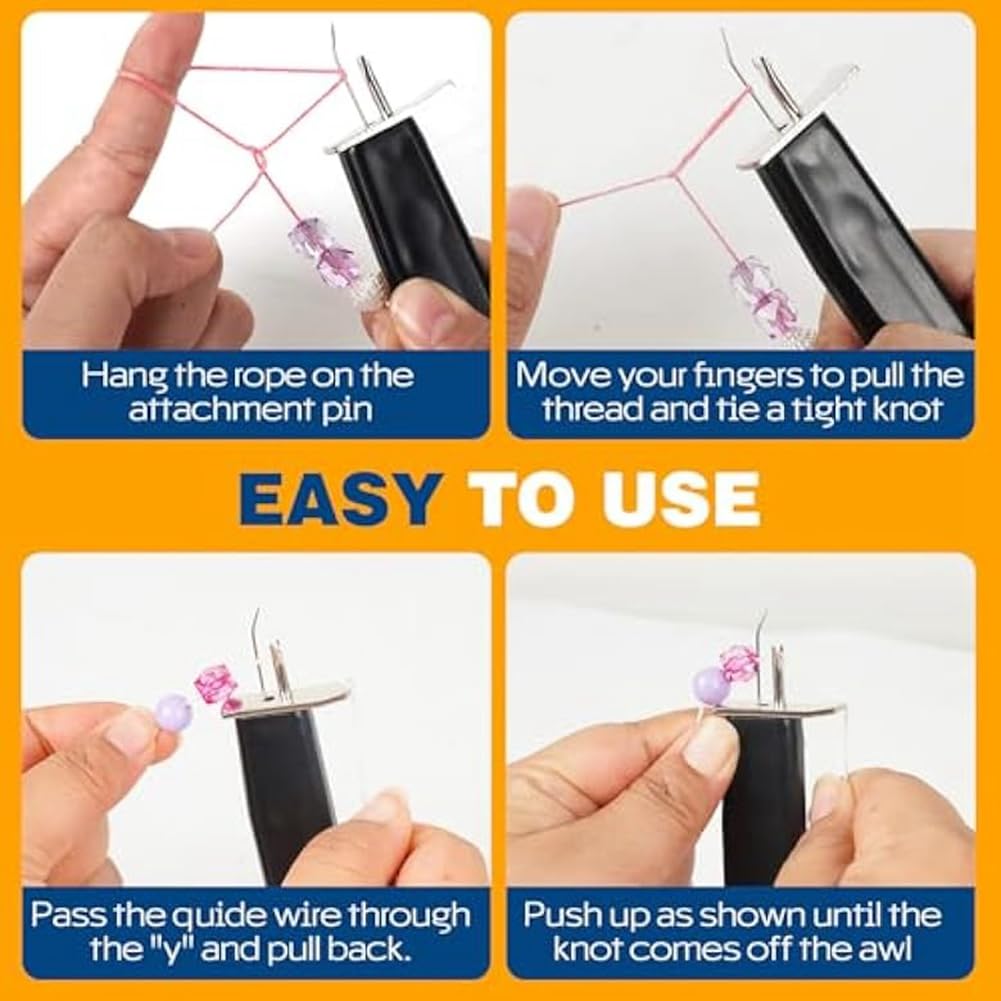 Hang the rope on the attachment pin

Move your fingers to pull the thread and tie a tight knot

EASY TO USE

Pass the quide wire through the "y" and pull back.

Push up as shown until the knot comes off the awl