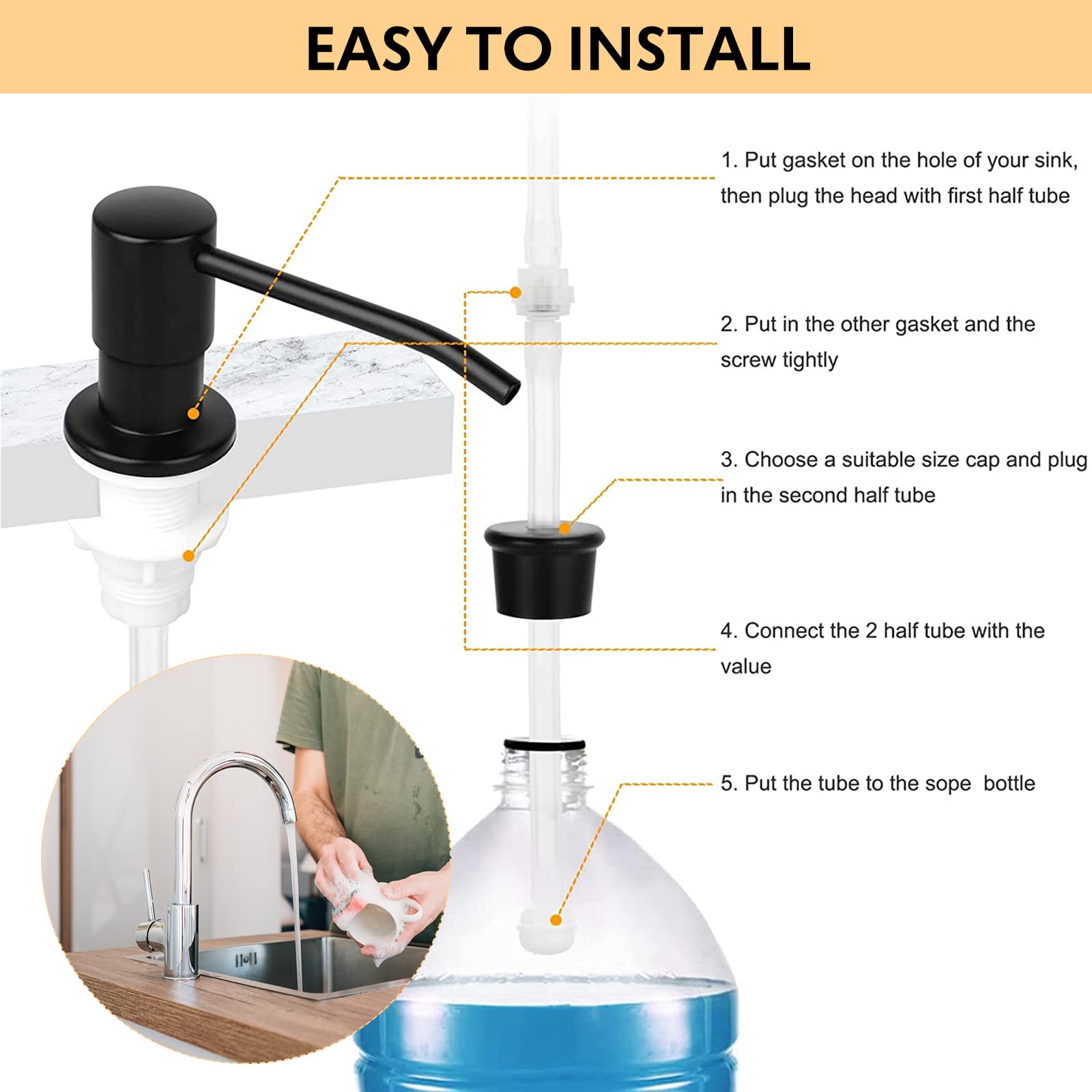 EASY TO INSTALL

1. Put gasket on the hole of your sink, then plug the head with first half tube

2. Put in the other gasket and the screw tightly

3. Choose a suitable size cap and plug in the second half tube

4. Connect the 2 half tube with the value

5. Put the tube to the sope bottle