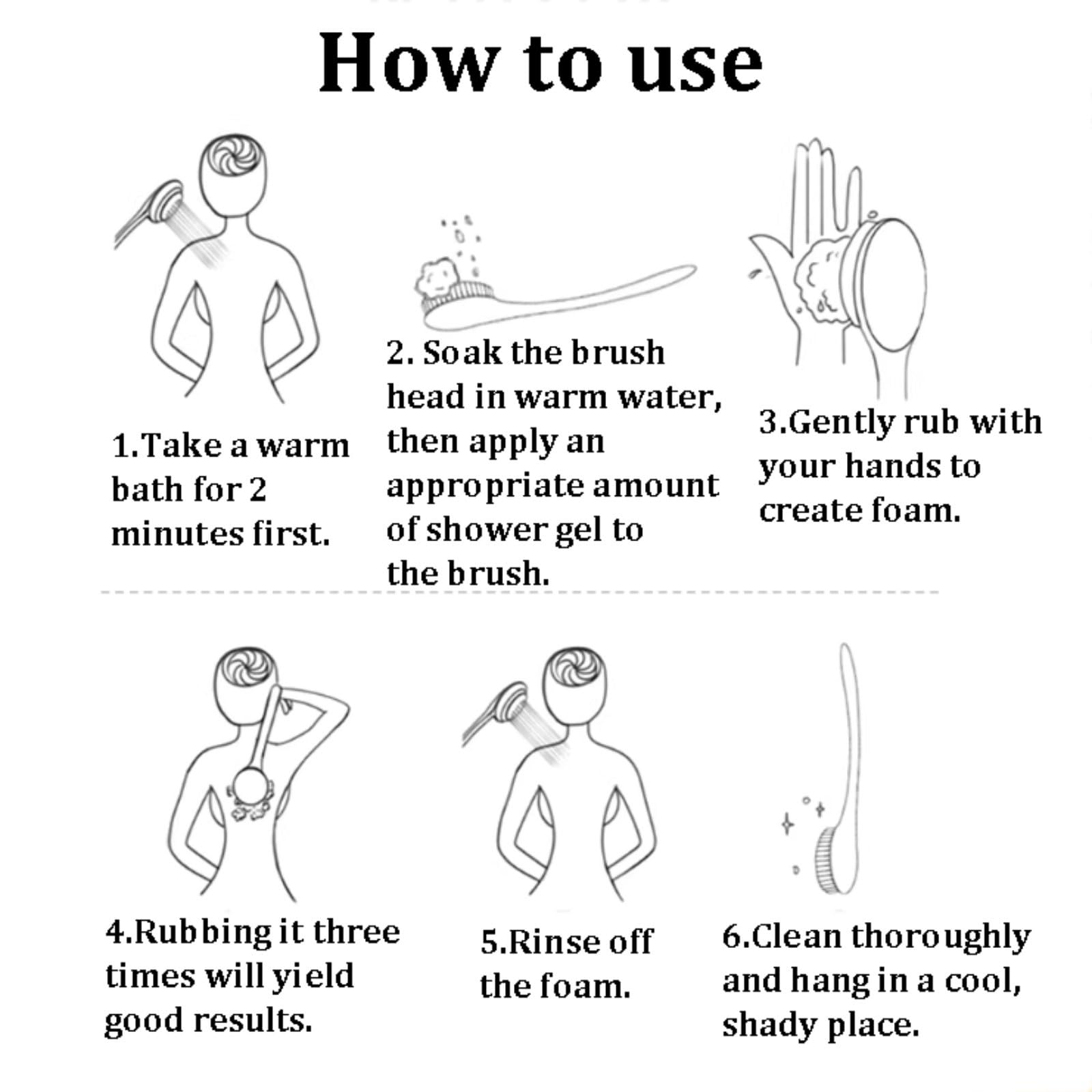 How to use

1.Take a warm bath for 2 minutes first.

2. Soak the brush head in warm water, then apply an appropriate amount of shower gel to the brush.

3.Gently rub with your hands to create foam.

4.Rubbing it three times will yield good results.

5.Rinse off the foam.

6.Clean thoroughly and hang in a cool, shady place.