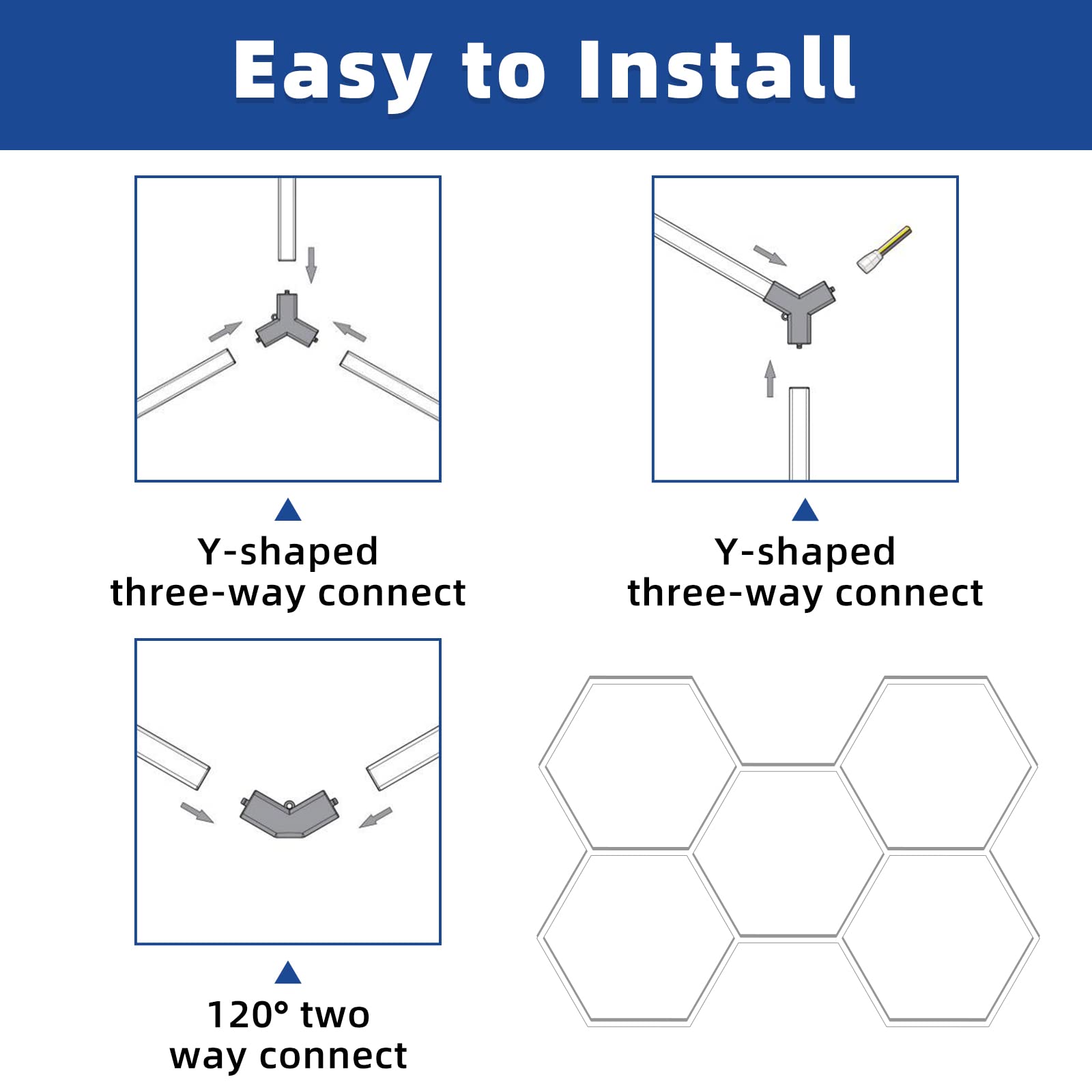 Easy to Install

Y-shaped three-way connect

Y-shaped three-way connect

120° two way connect