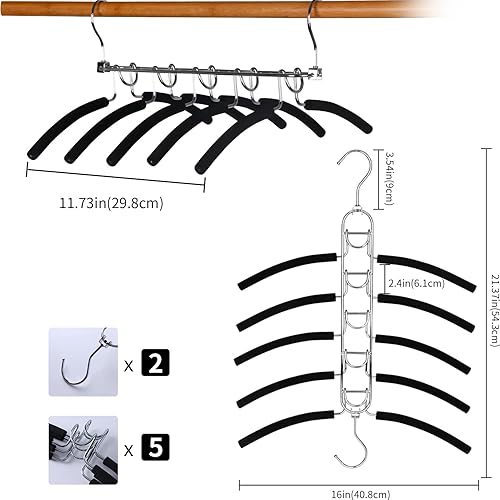 11.73in(29.8cm)

3.54in(9cm)

2.4in(6.1cm)

21.37in(54.3cm)

x 2

x 5

16in(40.8cm)