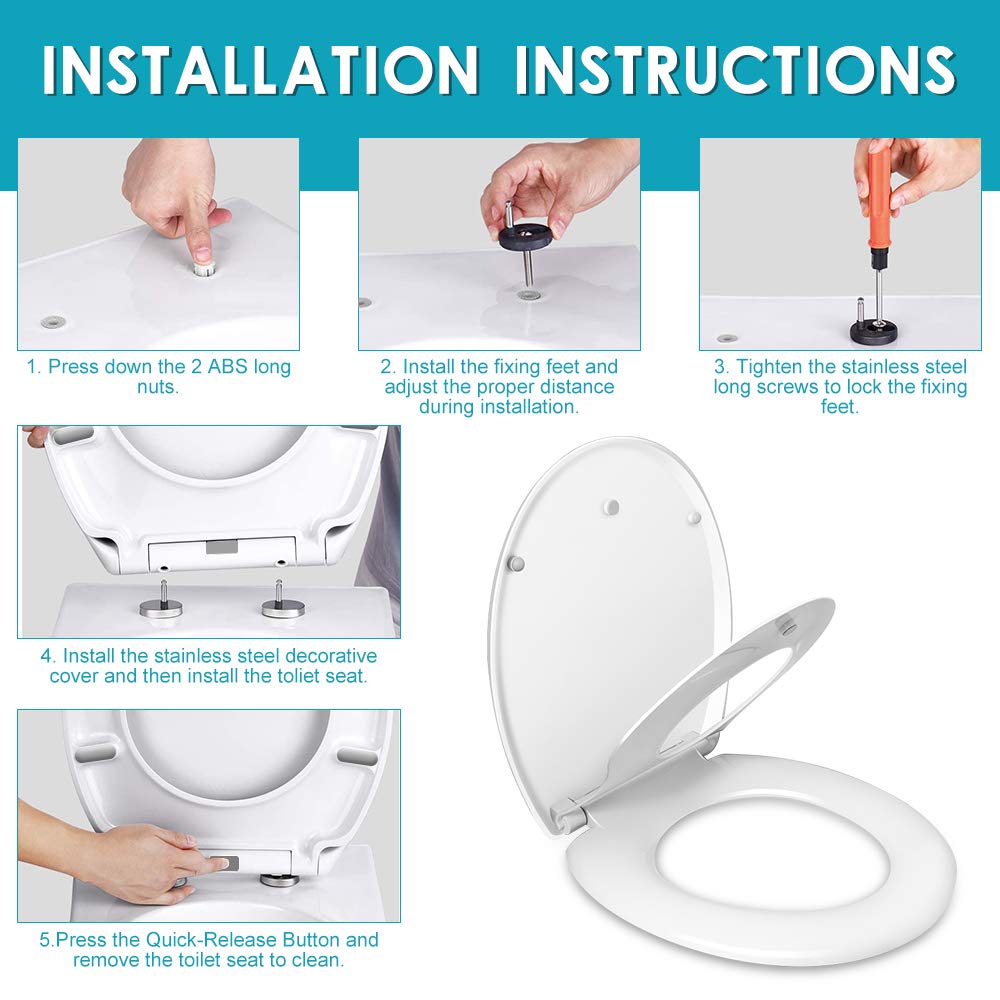 INSTALLATION INSTRUCTIONS

1. Press down the 2 ABS long nuts.

2. Install the fixing feet and adjust the proper distance during installation.

3. Tighten the stainless steel long screws to lock the fixing feet.

4. Install the stainless steel decorative cover and then install the toliet seat.

5.Press the Quick-Release Button and remove the toilet seat to clean.