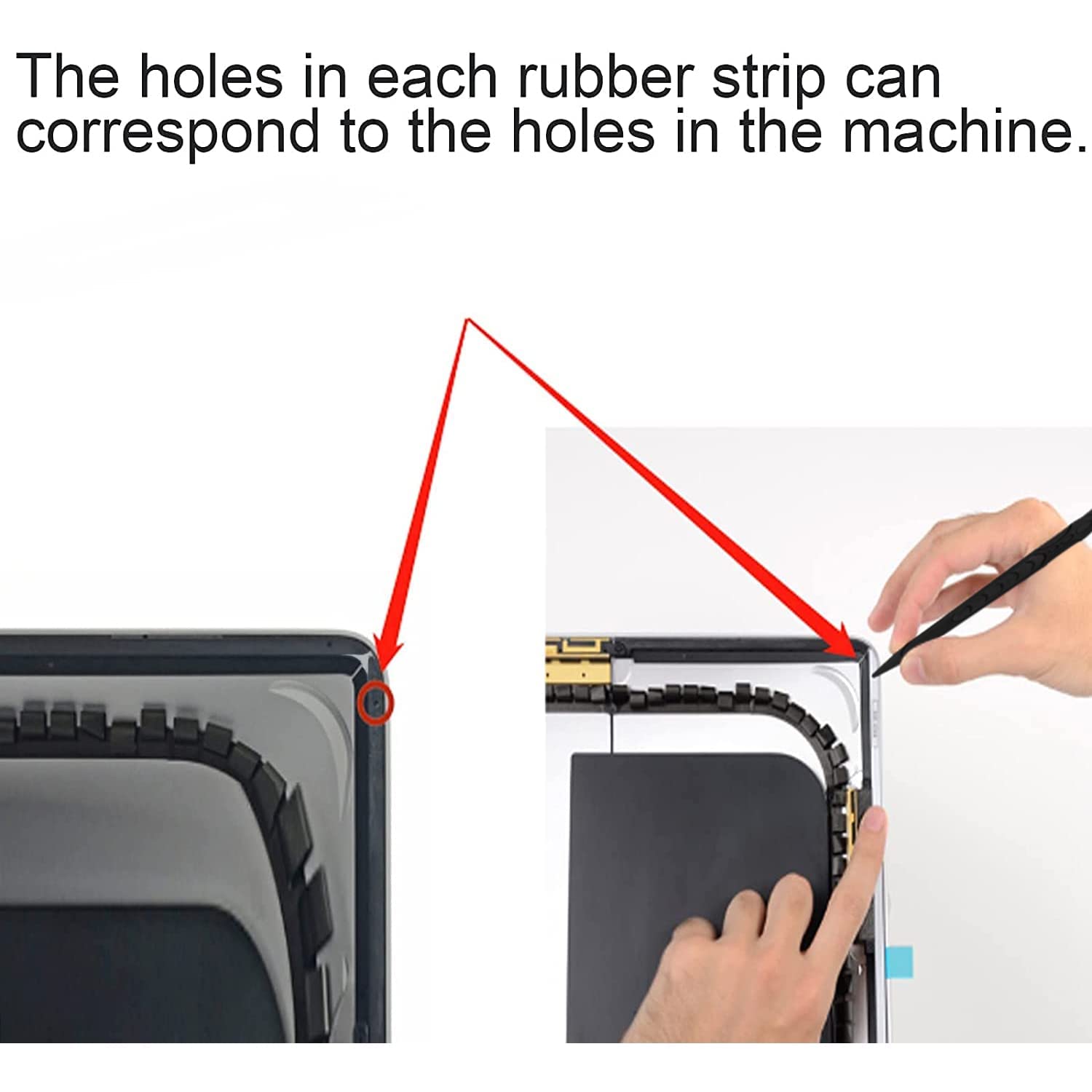 The holes in each rubber strip can correspond to the holes in the machine.