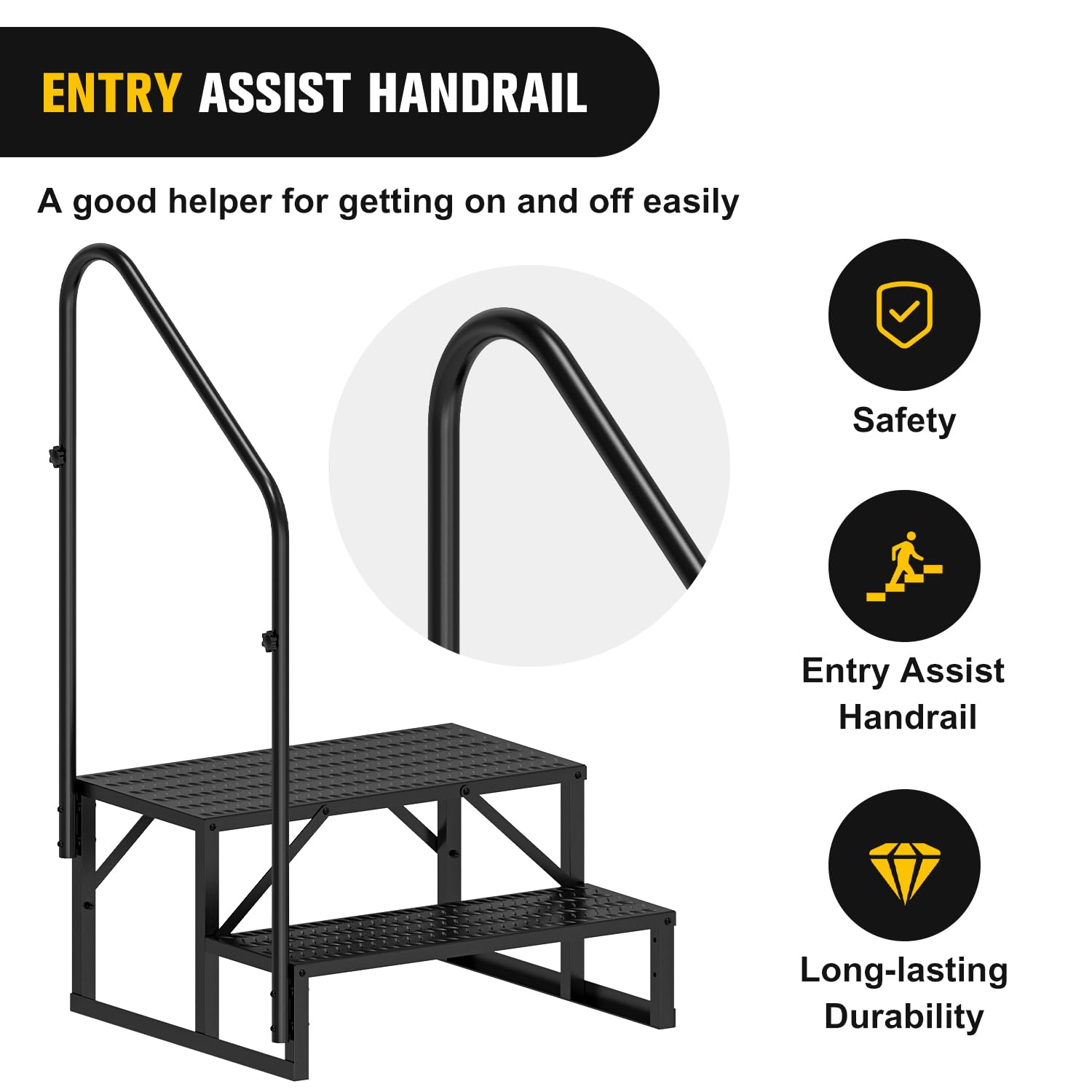 ENTRY ASSIST HANDRAIL

A good helper for getting on and off easily

Safety

Entry Assist Handrail

Long-lasting Durability