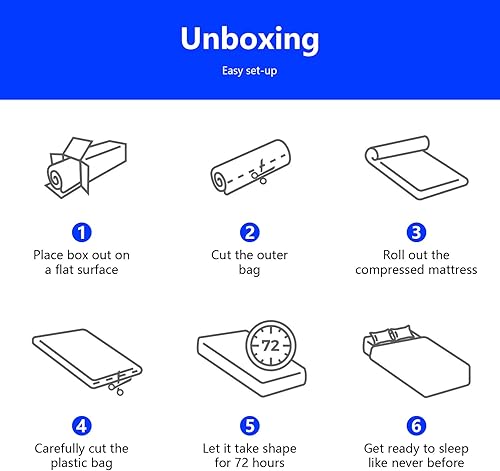 Unboxing

Easy set-up

1
Place box out on a flat surface

2
Cut the outer bag

3
Roll out the compressed mattress

72

4
Carefully cut the plastic bag

5
Let it take shape for 72 hours

6
Get ready to sleep like never before