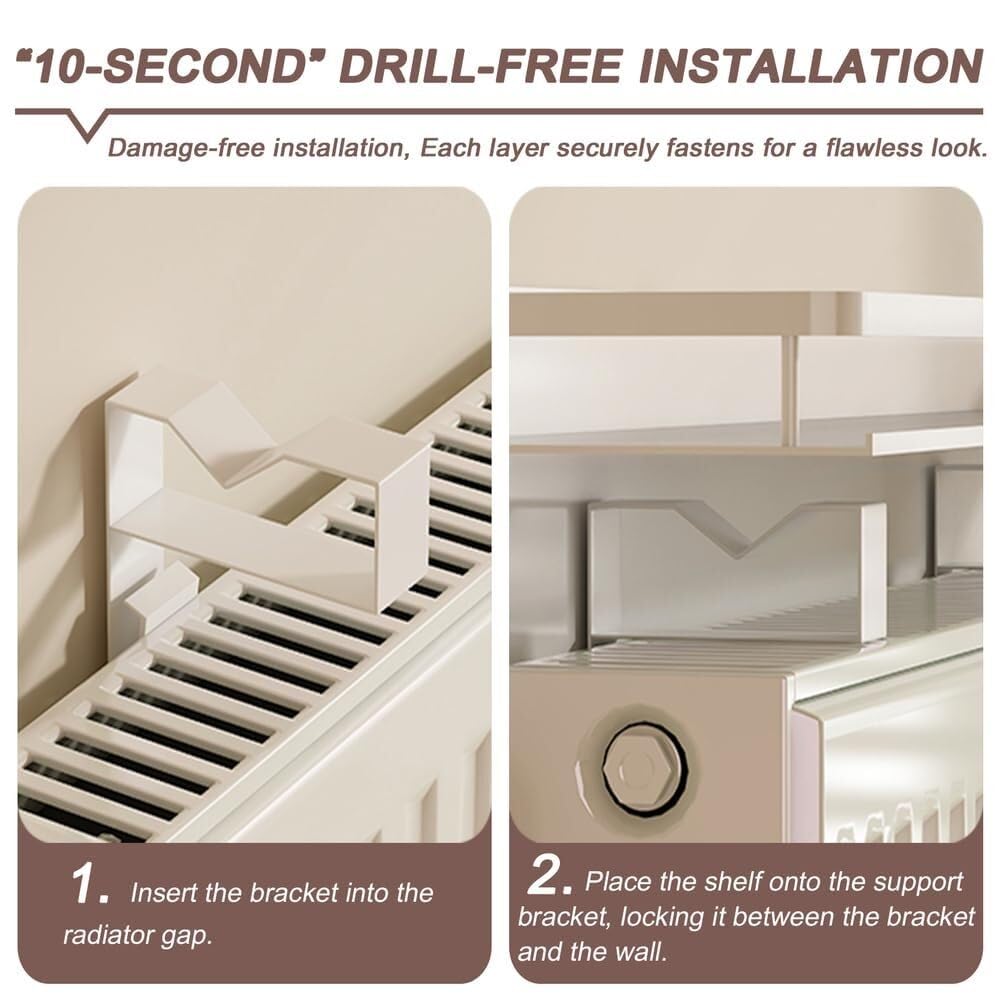 "10-SECOND" DRILL-FREE INSTALLATION

Damage-free installation, Each layer securely fastens for a flawless look.

1. Insert the bracket into the radiator gap.

2. Place the shelf onto the support bracket, locking it between the bracket and the wall.