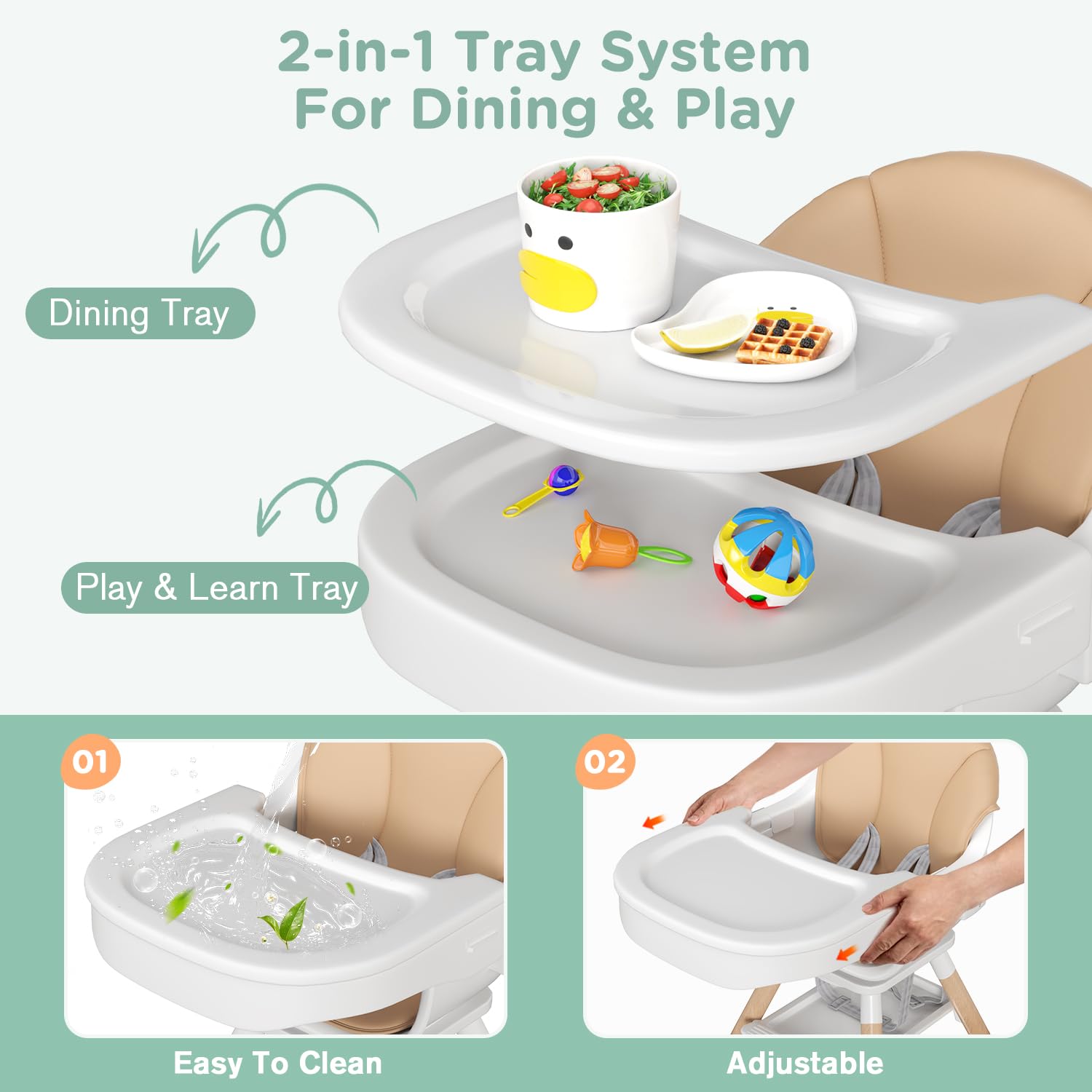 2-in-1 Tray System
For Dining & Play

Dining Tray

Play & Learn Tray

01

Easy To Clean

02

Adjustable