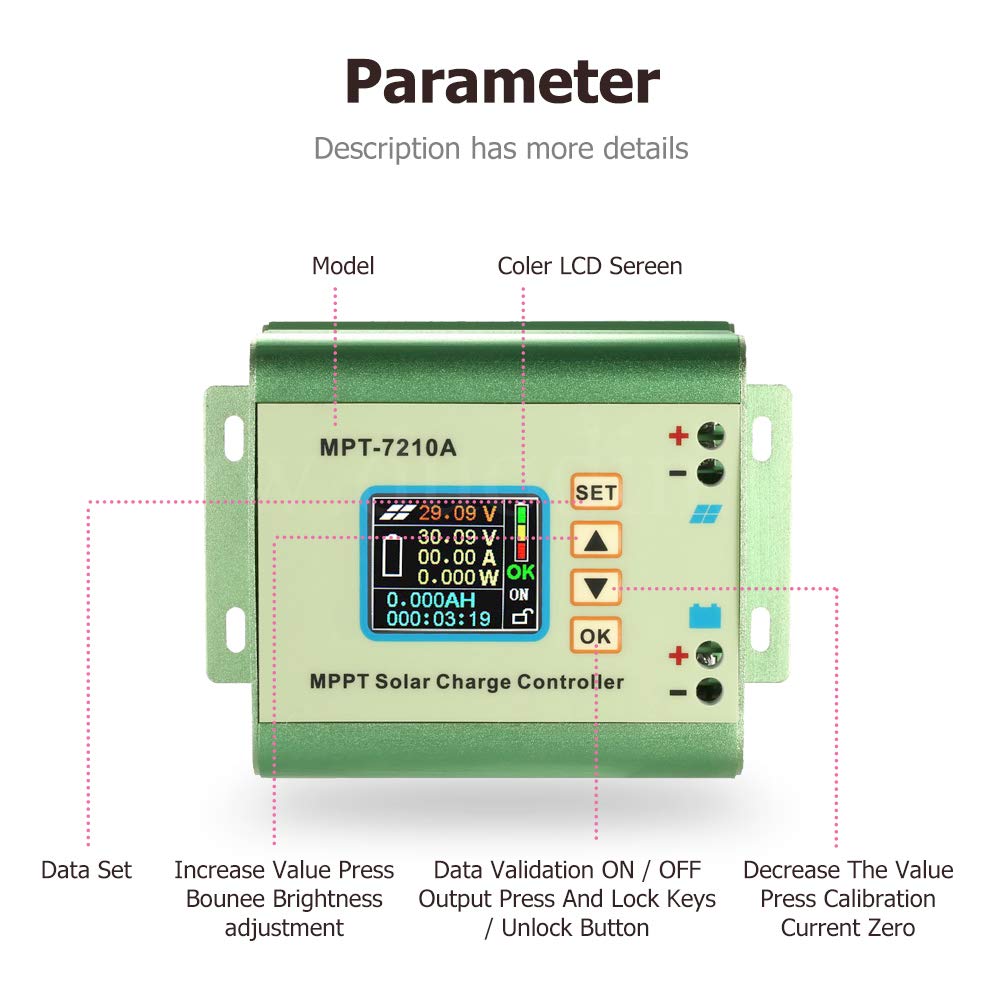 Parameter

Description has more details

Model

Coler LCD Sereen

MPT-7210A

29.09 V
30.09 V
00.00 A
0.000 W
0.000AH
000:03:19

OK
ON

SET

OK

+
-
+
-

MPPT Solar Charge Controller

Data Set

Increase Value Press Bounee Brightness adjustment

Data Validation ON / OFF Output Press And Lock Keys / Unlock Button

Decrease The Value Press Calibration Current Zero