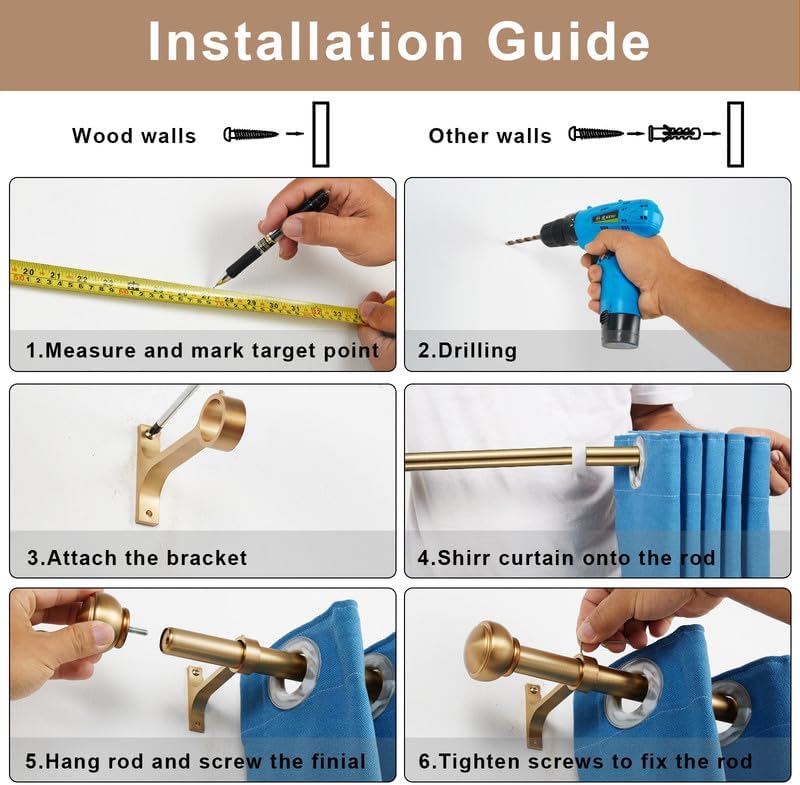 Installation Guide

Wood walls

Other walls

1.Measure and mark target point

2.Drilling

3.Attach the bracket

4.Shirr curtain onto the rod

5.Hang rod and screw the finial

6.Tighten screws to fix the rod