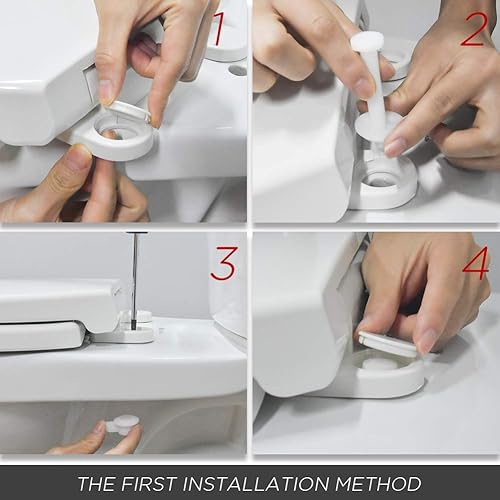 1

2

3

4

THE FIRST INSTALLATION METHOD