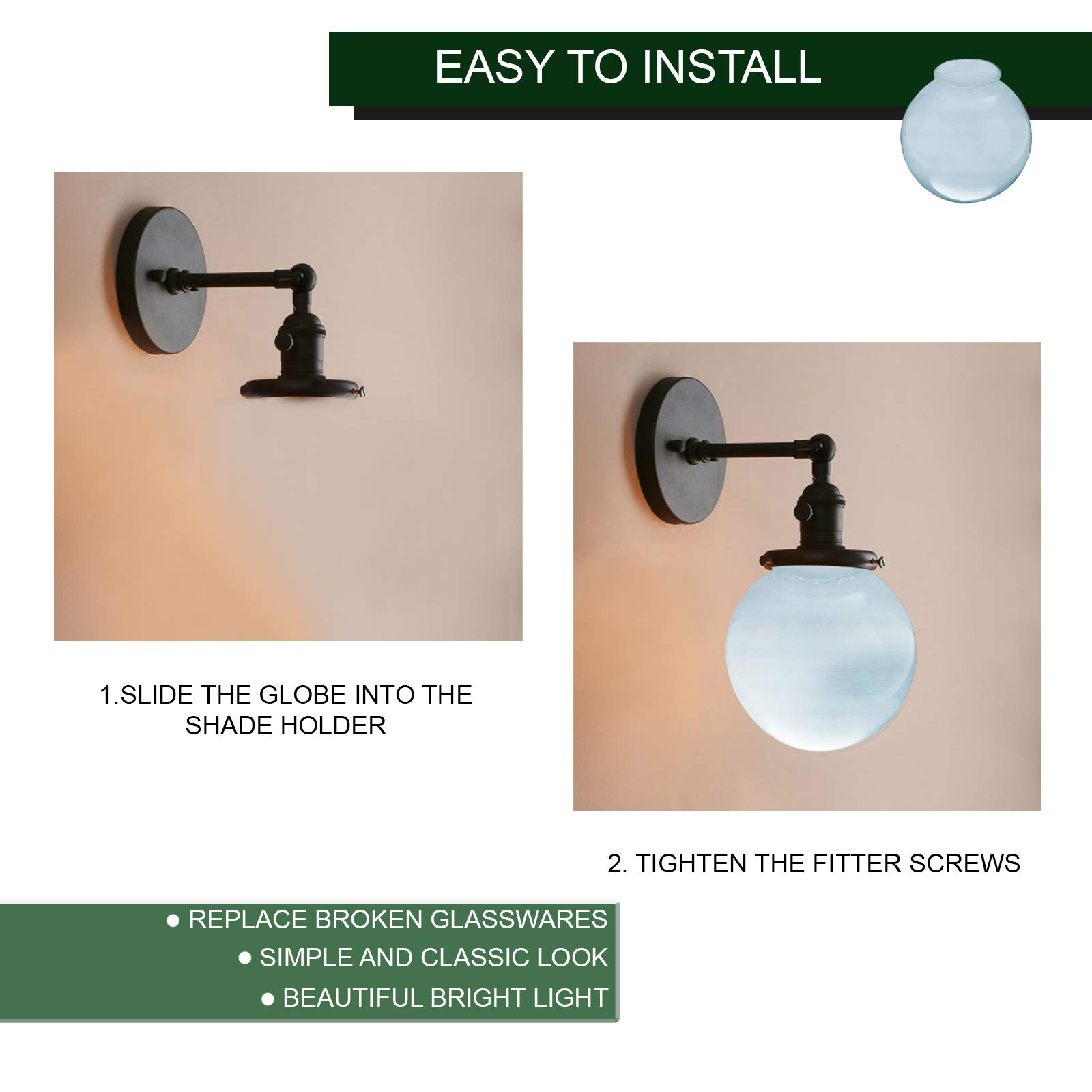 EASY TO INSTALL

1.SLIDE THE GLOBE INTO THE SHADE HOLDER

2. TIGHTEN THE FITTER SCREWS

● REPLACE BROKEN GLASSWARES
● SIMPLE AND CLASSIC LOOK
● BEAUTIFUL BRIGHT LIGHT