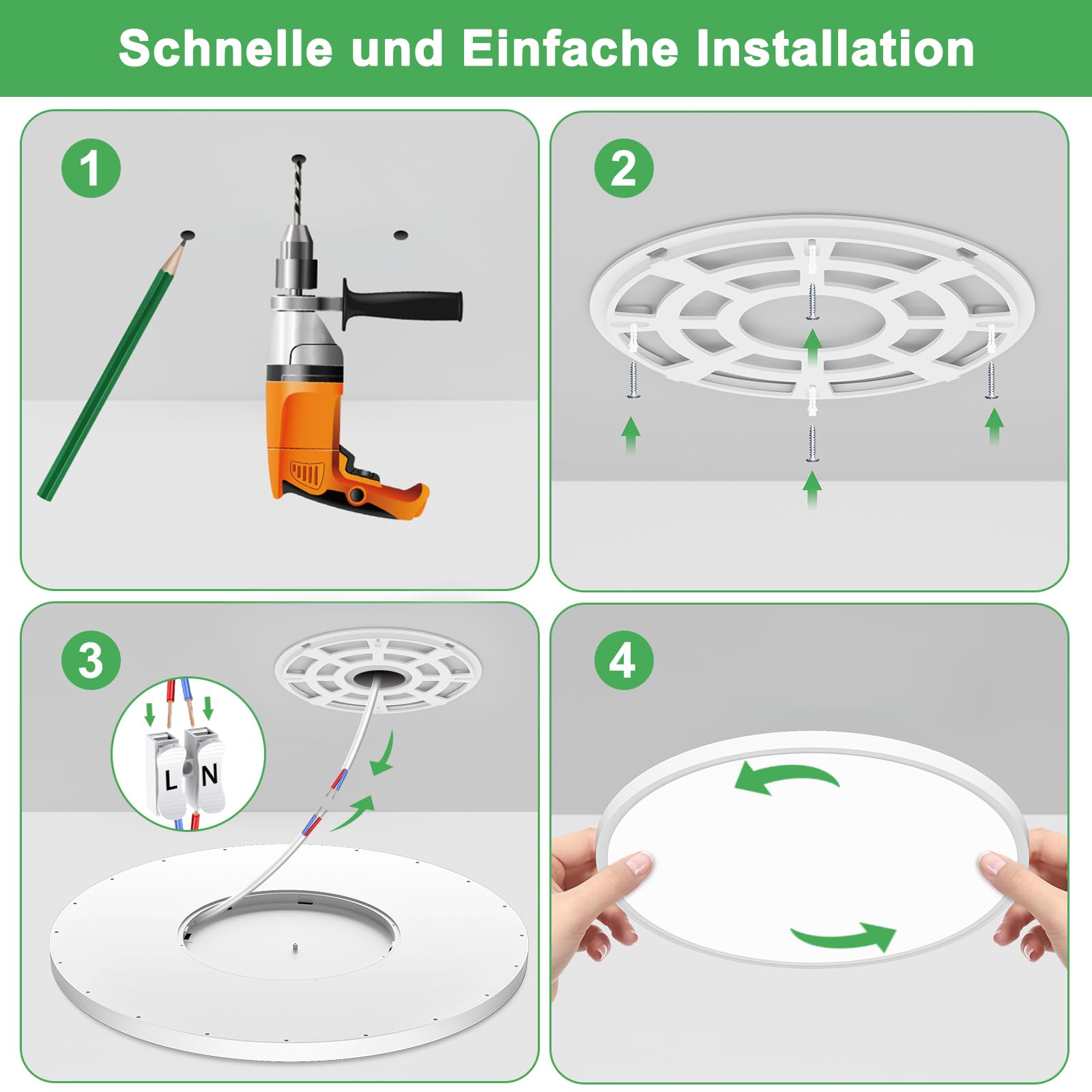 Schnelle und Einfache Installation

1

2

3

L N

4