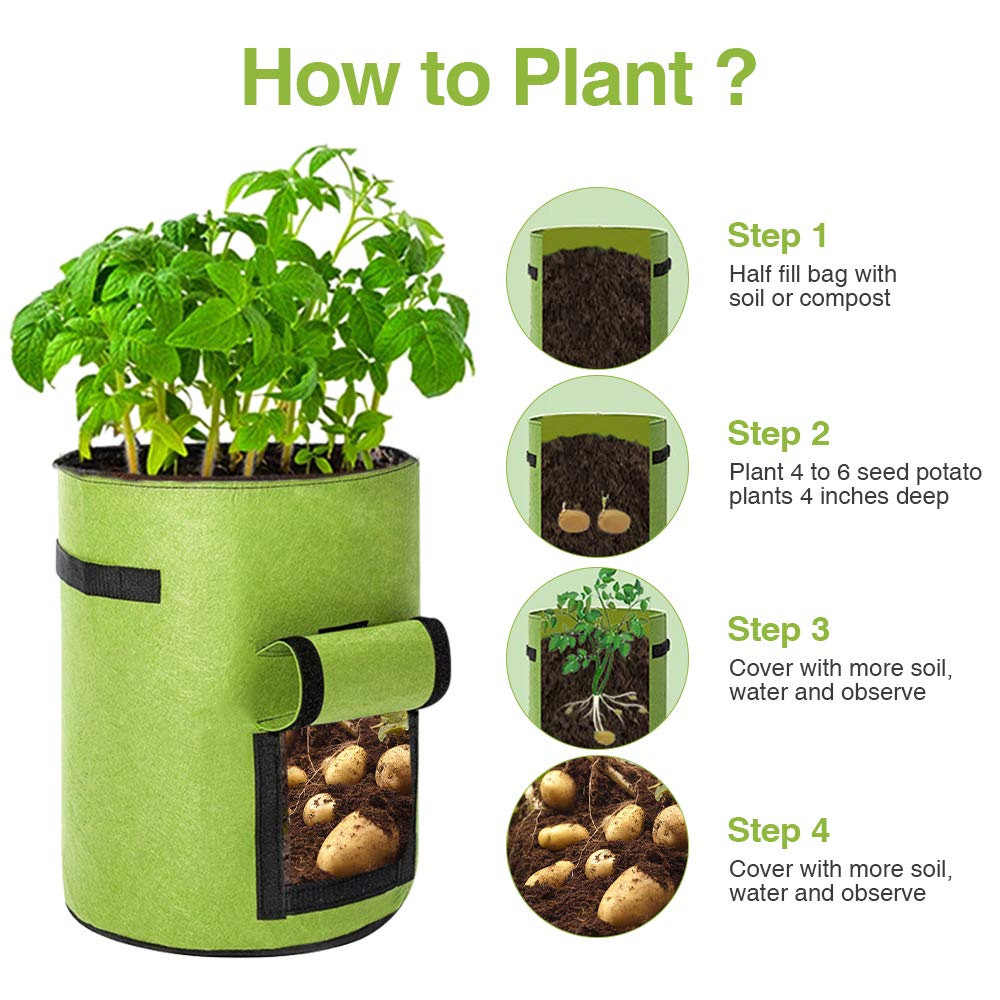 How to Plant ?

Step 1
Half fill bag with soil or compost

Step 2
Plant 4 to 6 seed potato plants 4 inches deep

Step 3
Cover with more soil, water and observe

Step 4
Cover with more soil, water and observe