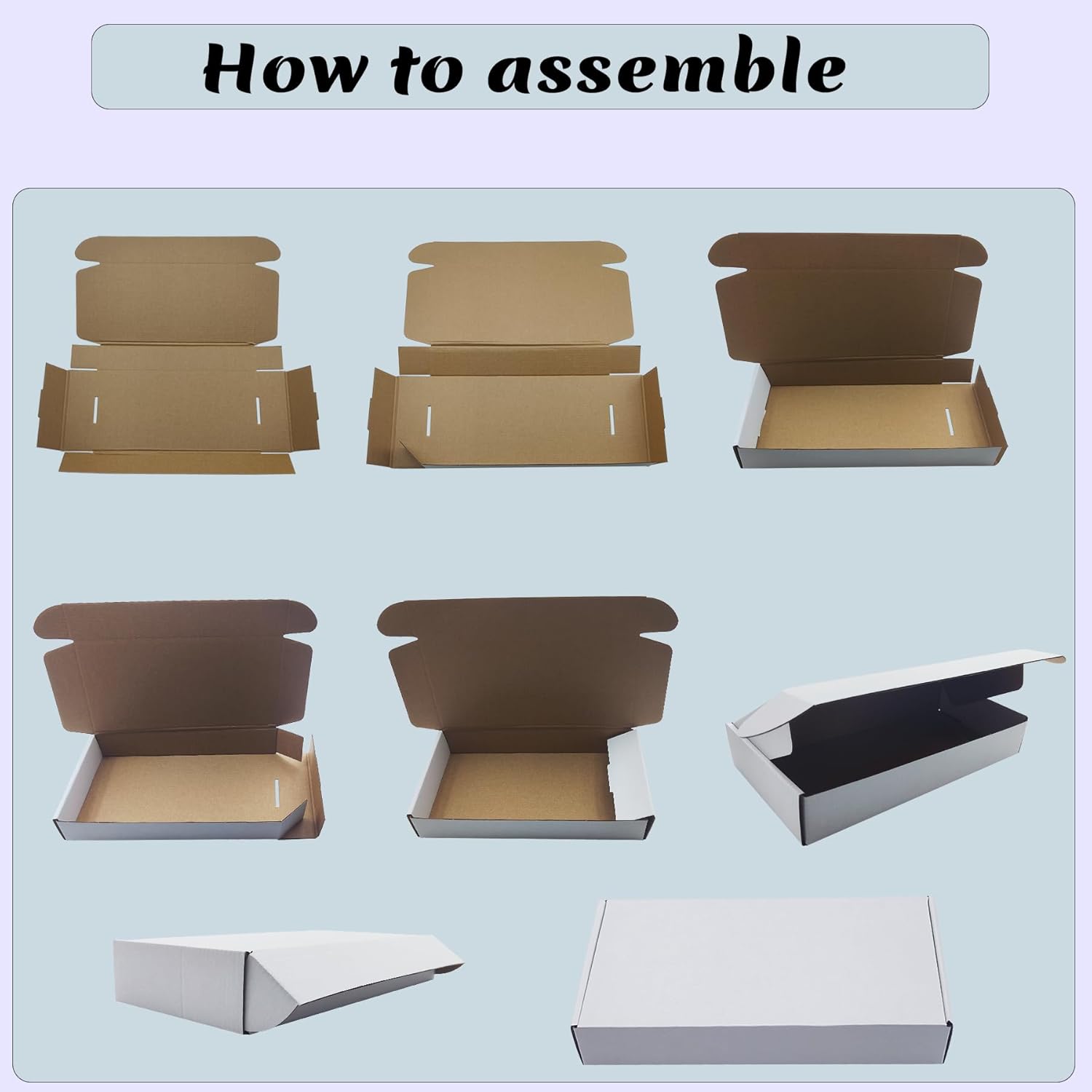 How to assemble