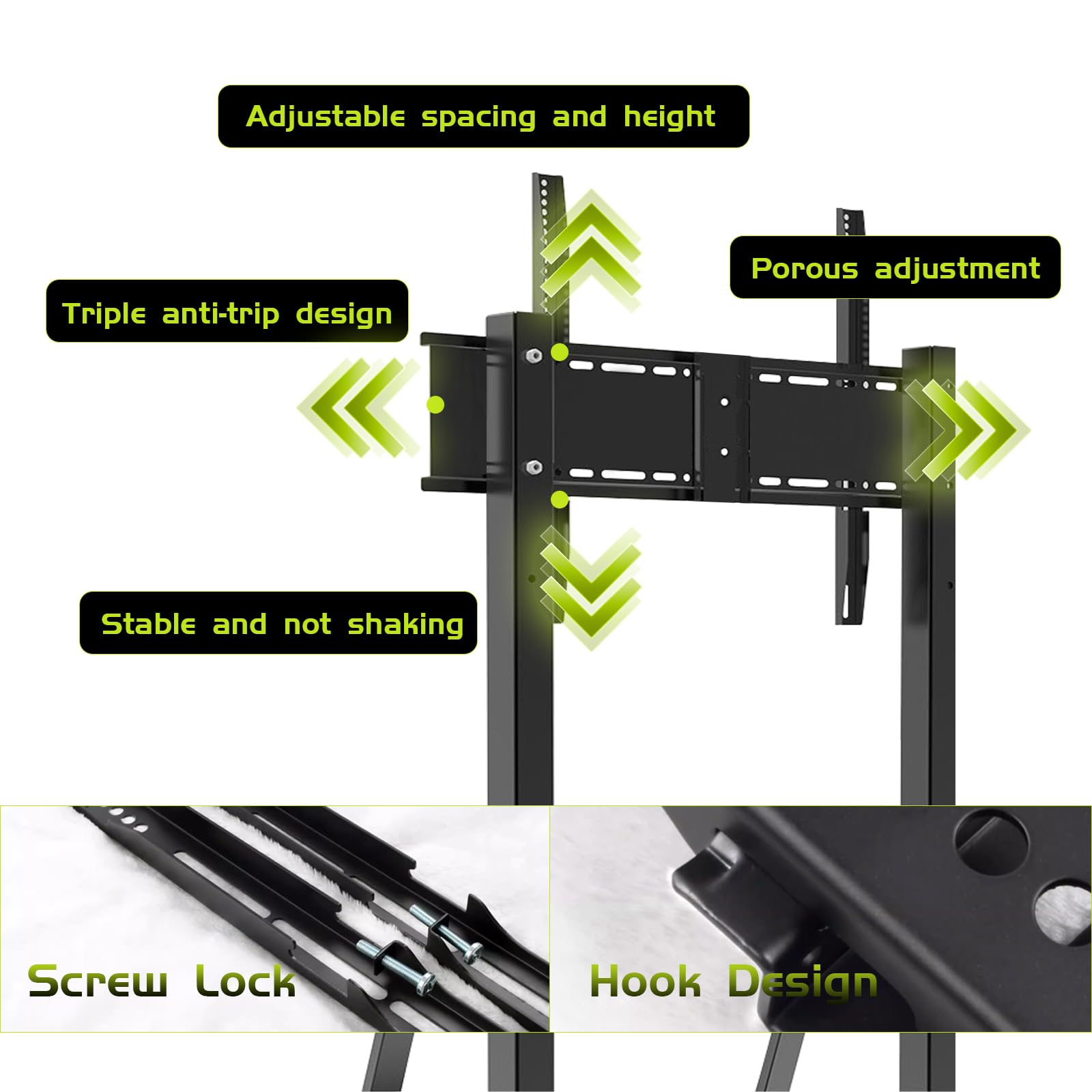 Adjustable spacing and height

Porous adjustment

Triple anti-trip design

Stable and not shaking

Screw Lock

Hook Design