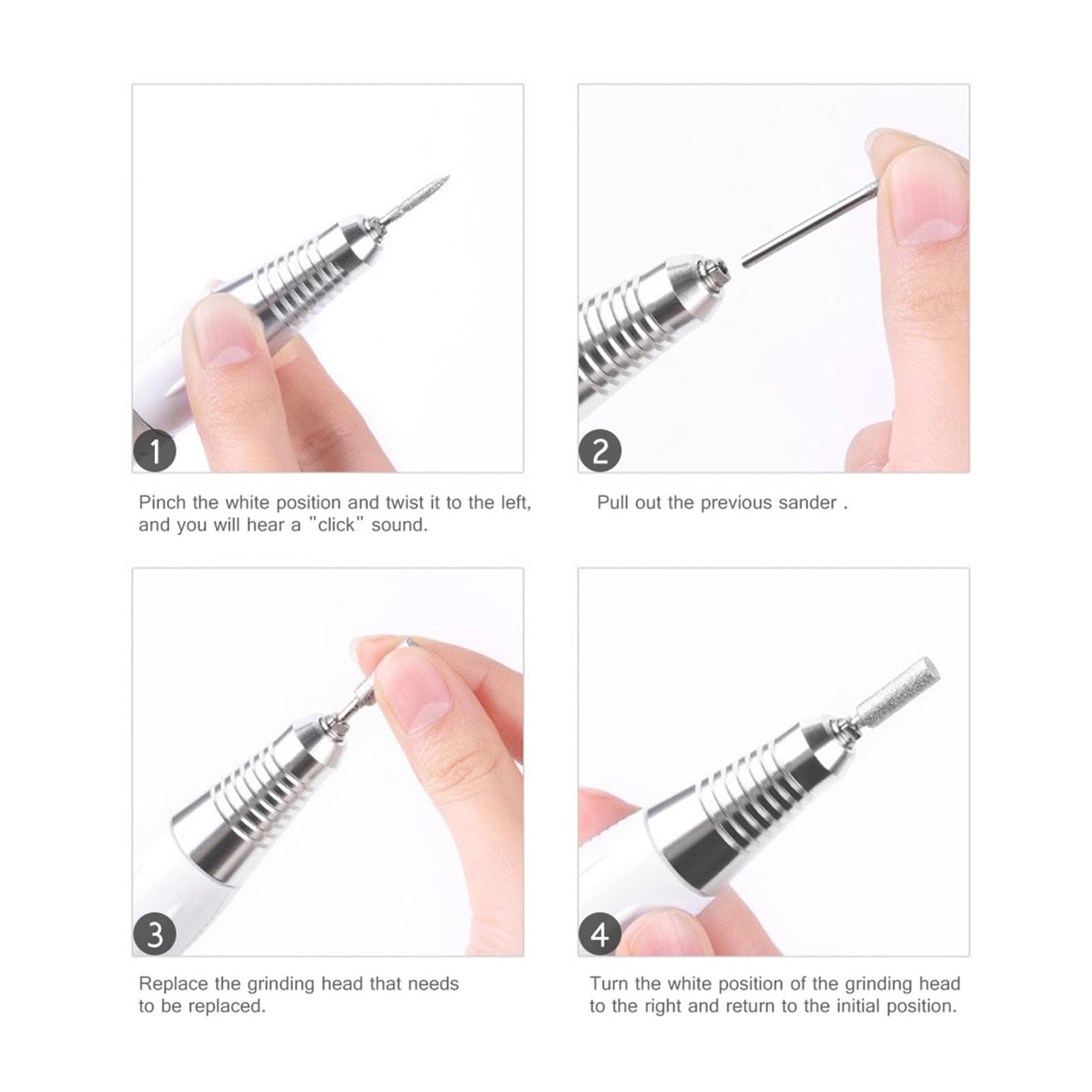 1

Pinch the white position and twist it to the left, and you will hear a "click" sound.

2

Pull out the previous sander .

3

Replace the grinding head that needs to be replaced.

4

Turn the white position of the grinding head to the right and return to the initial position.