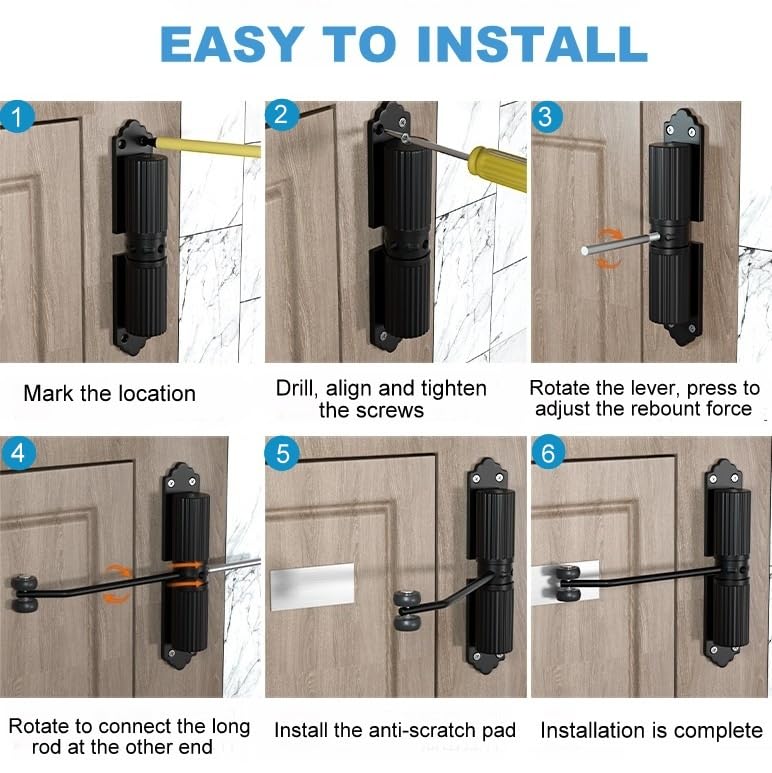 EASY TO INSTALL

1

Mark the location

2

Drill, align and tighten the screws

3

Rotate the lever, press to adjust the rebount force

4

Rotate to connect the long rod at the other end

5

Install the anti-scratch pad

6

Installation is complete