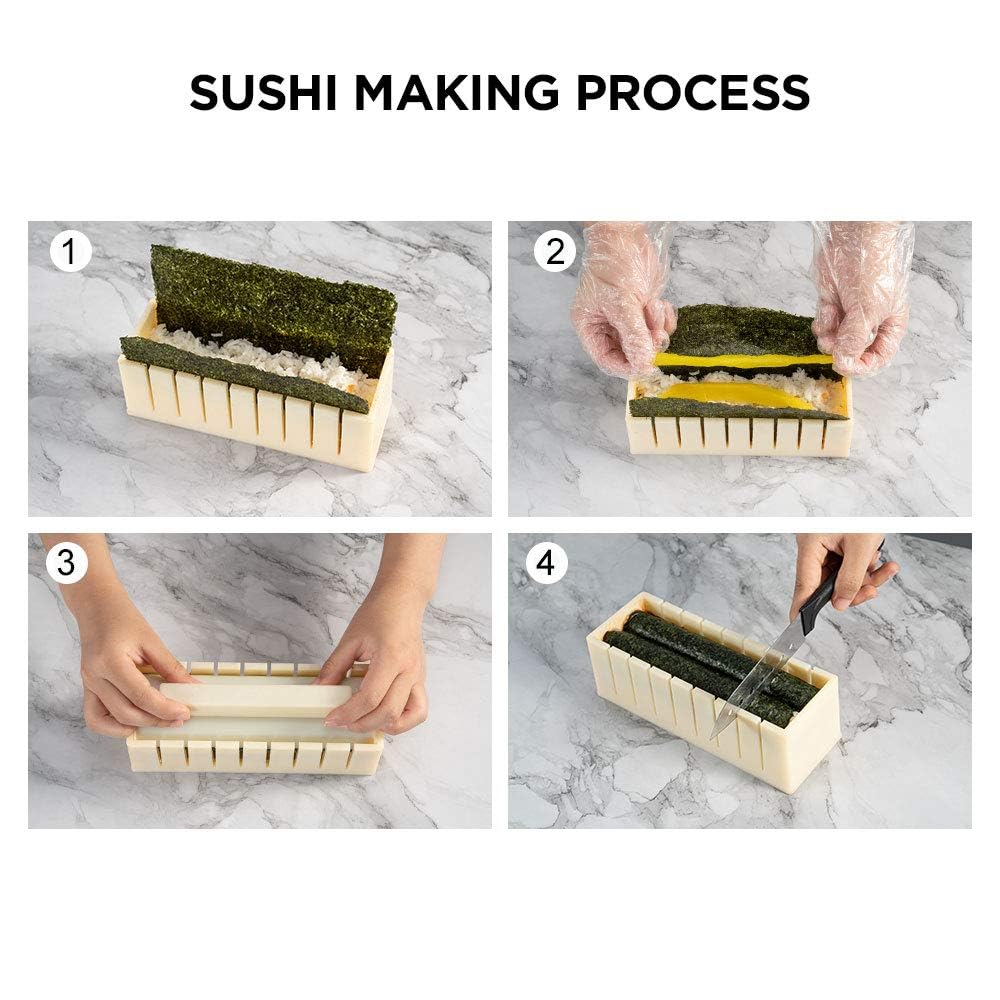 SUSHI MAKING PROCESS

1

2

3

4