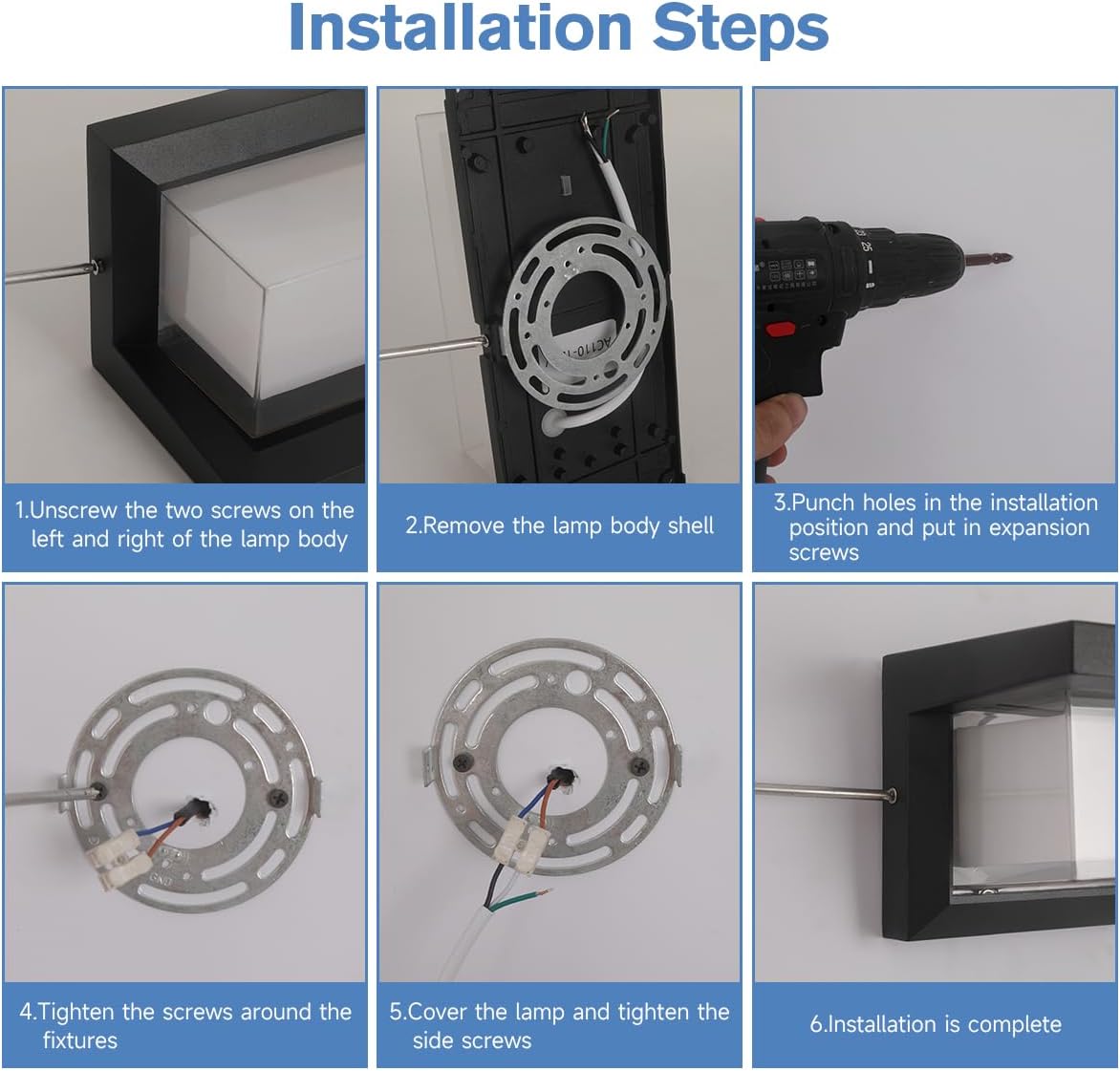 Installation Steps

1.Unscrew the two screws on the left and right of the lamp body

2.Remove the lamp body shell

3.Punch holes in the installation position and put in expansion screws

4.Tighten the screws around the fixtures

5.Cover the lamp and tighten the side screws

6.Installation is complete