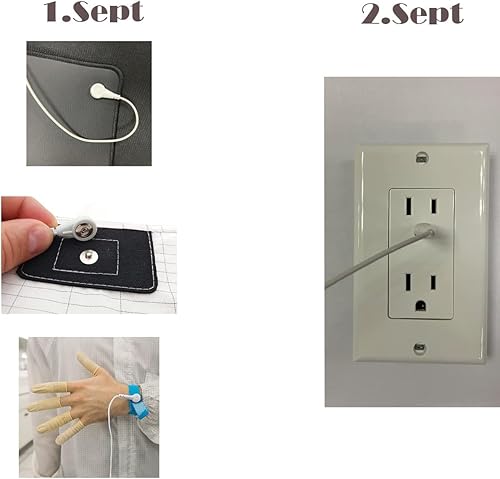 1.Sept

2.Sept