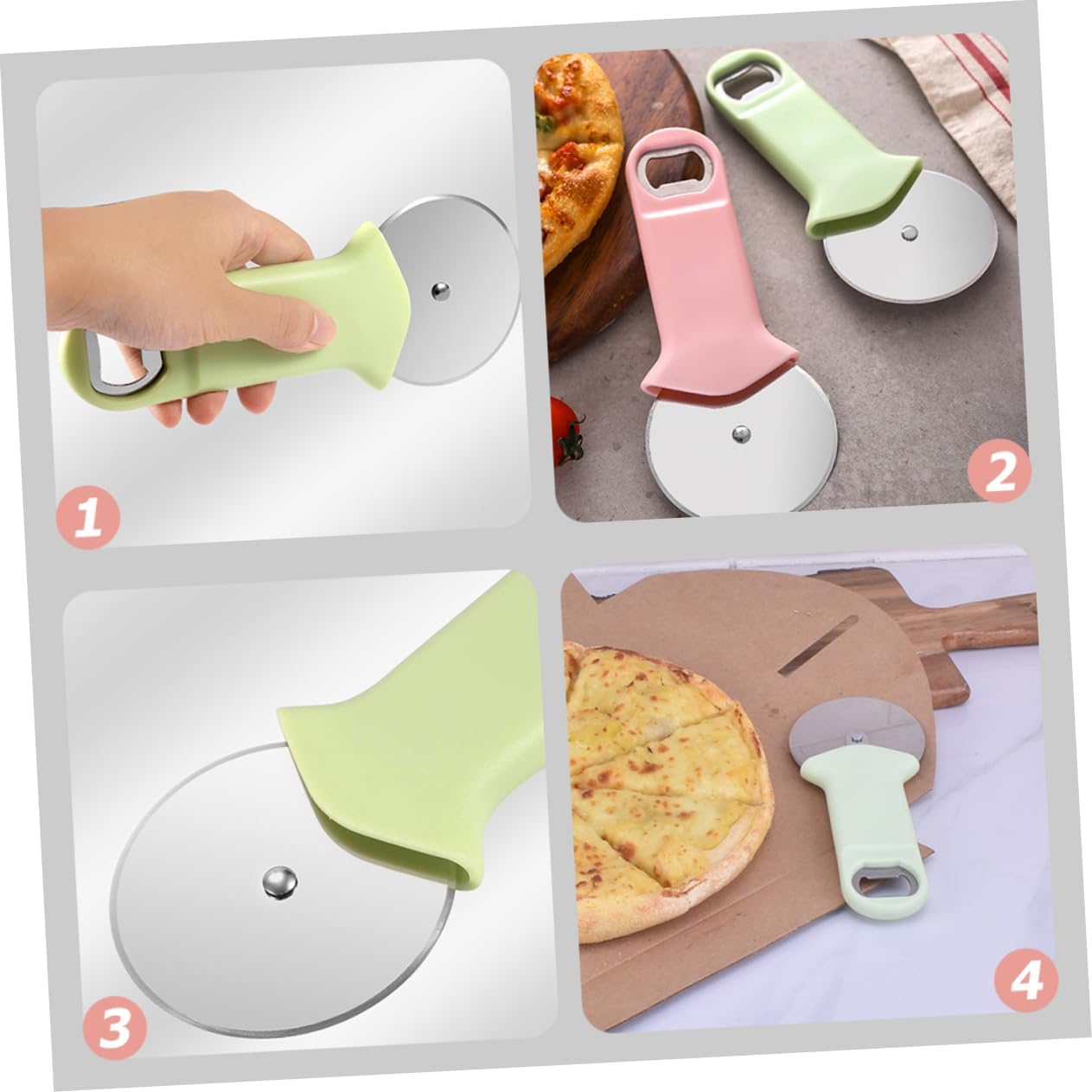 1

2

3

4