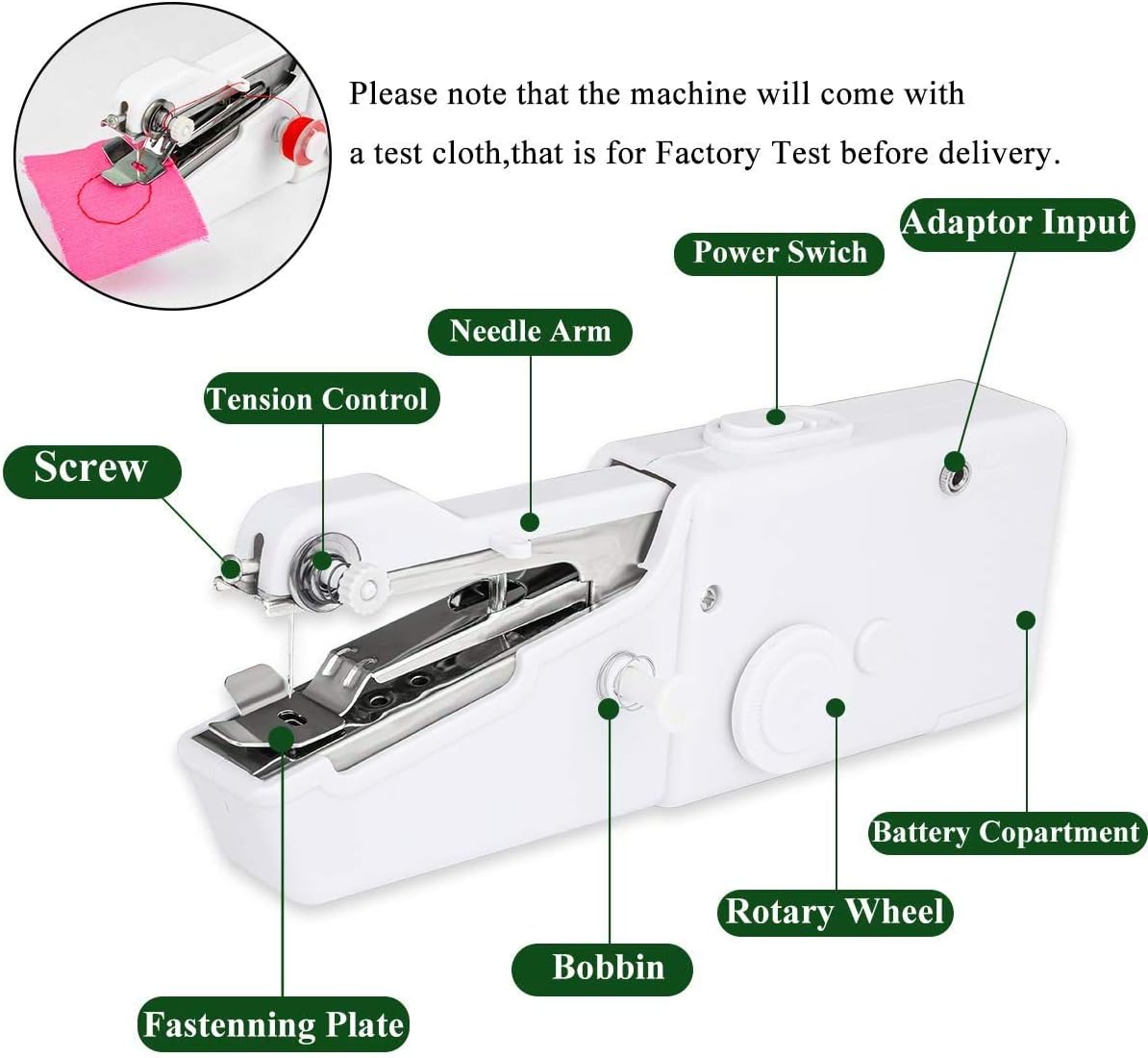 Please note that the machine will come with a test cloth,that is for Factory Test before delivery.

Adaptor Input

Power Swich

Needle Arm

Tension Control

Screw

Battery Copartment

Rotary Wheel

Bobbin

Fastenning Plate