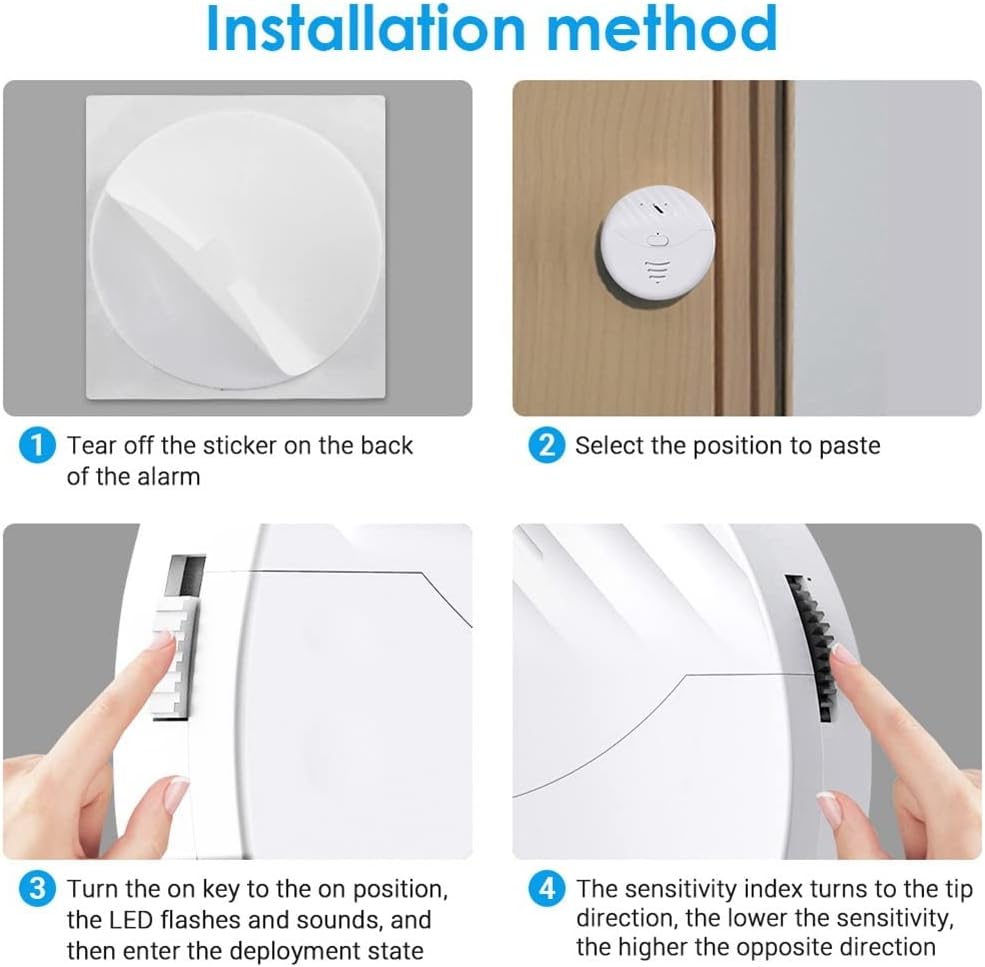 Installation method

1 Tear off the sticker on the back of the alarm

2 Select the position to paste

3 Turn the on key to the on position, the LED flashes and sounds, and then enter the deployment state

4 The sensitivity index turns to the tip direction, the lower the sensitivity, the higher the opposite direction