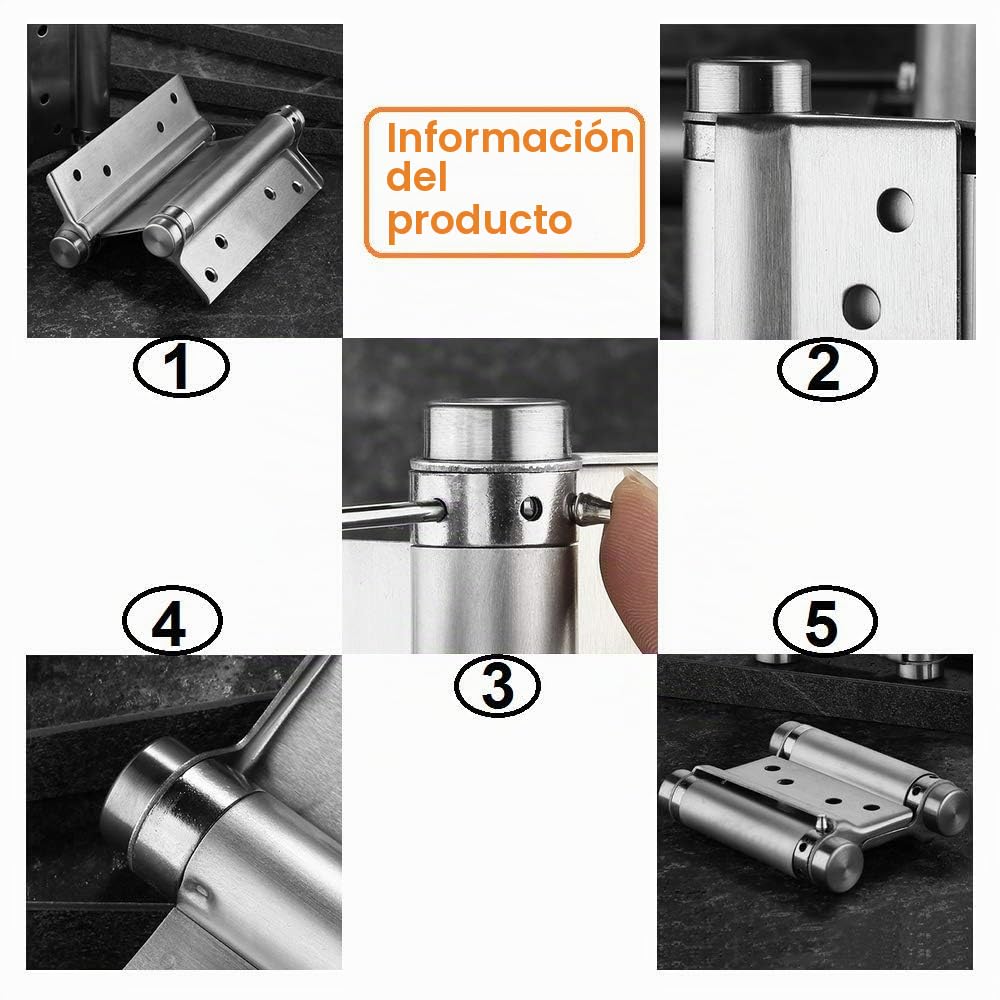 Información del producto

1

2

3

4

5