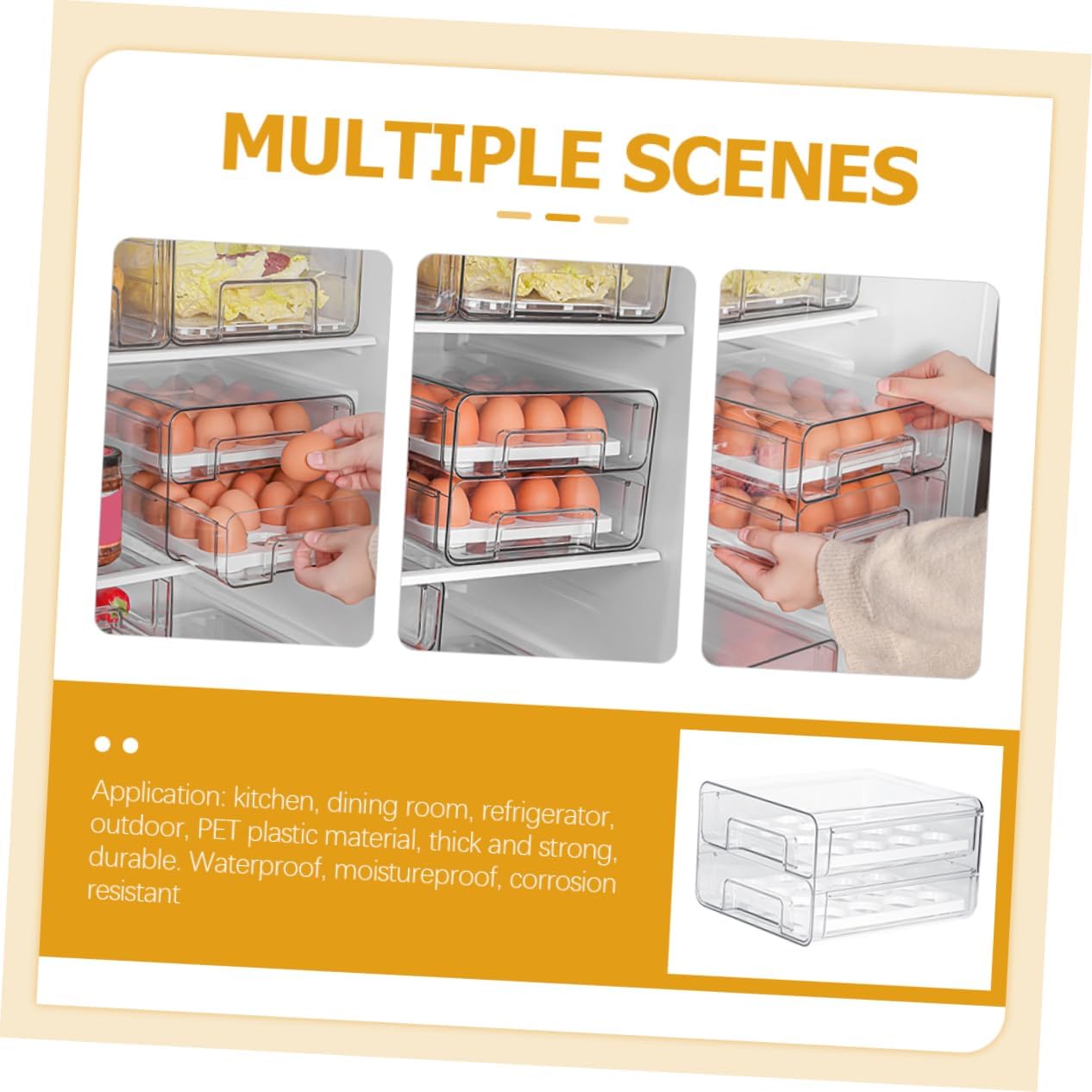 MULTIPLE SCENES

Application: kitchen, dining room, refrigerator, outdoor, PET plastic material, thick and strong, durable. Waterproof, moistureproof, corrosion resistant