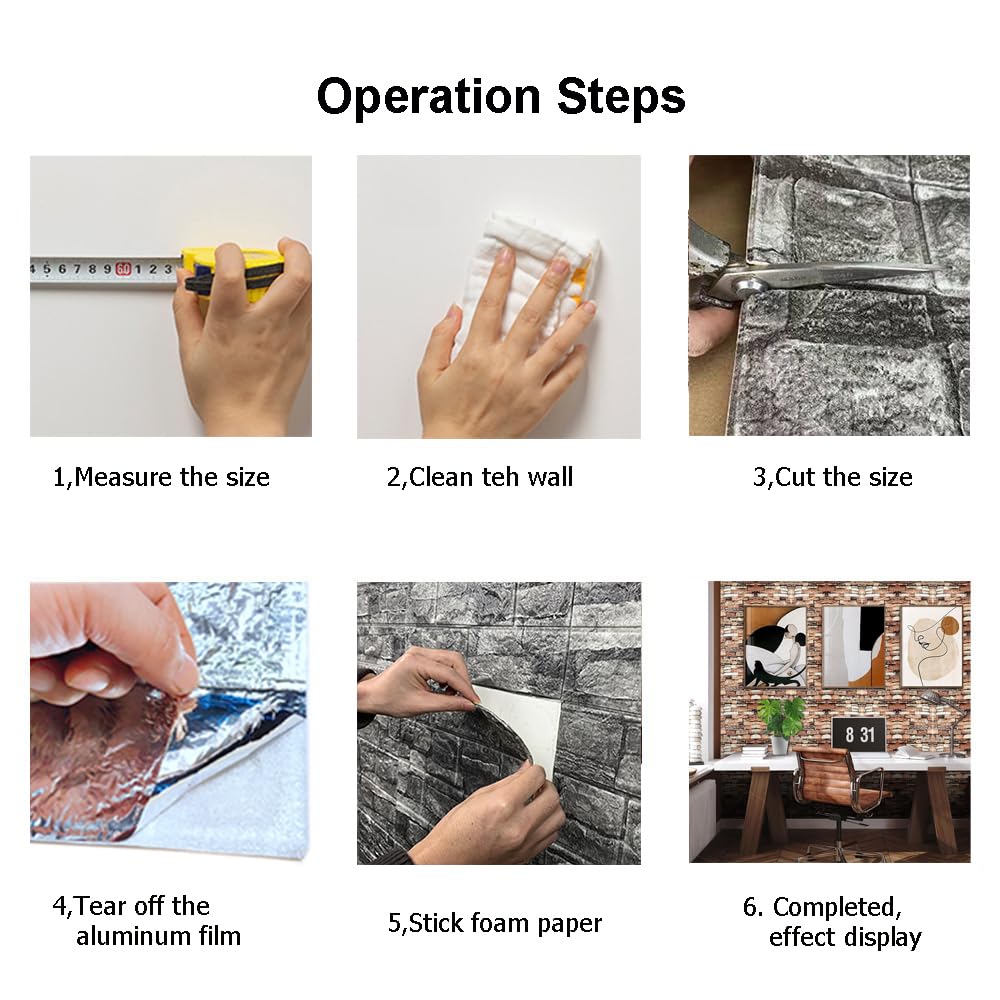 Operation Steps

4 5 6 7 8 9 60 1 2 3

1,Measure the size

2,Clean teh wall

3,Cut the size

8 31

4,Tear off the aluminum film

5,Stick foam paper

6. Completed, effect display