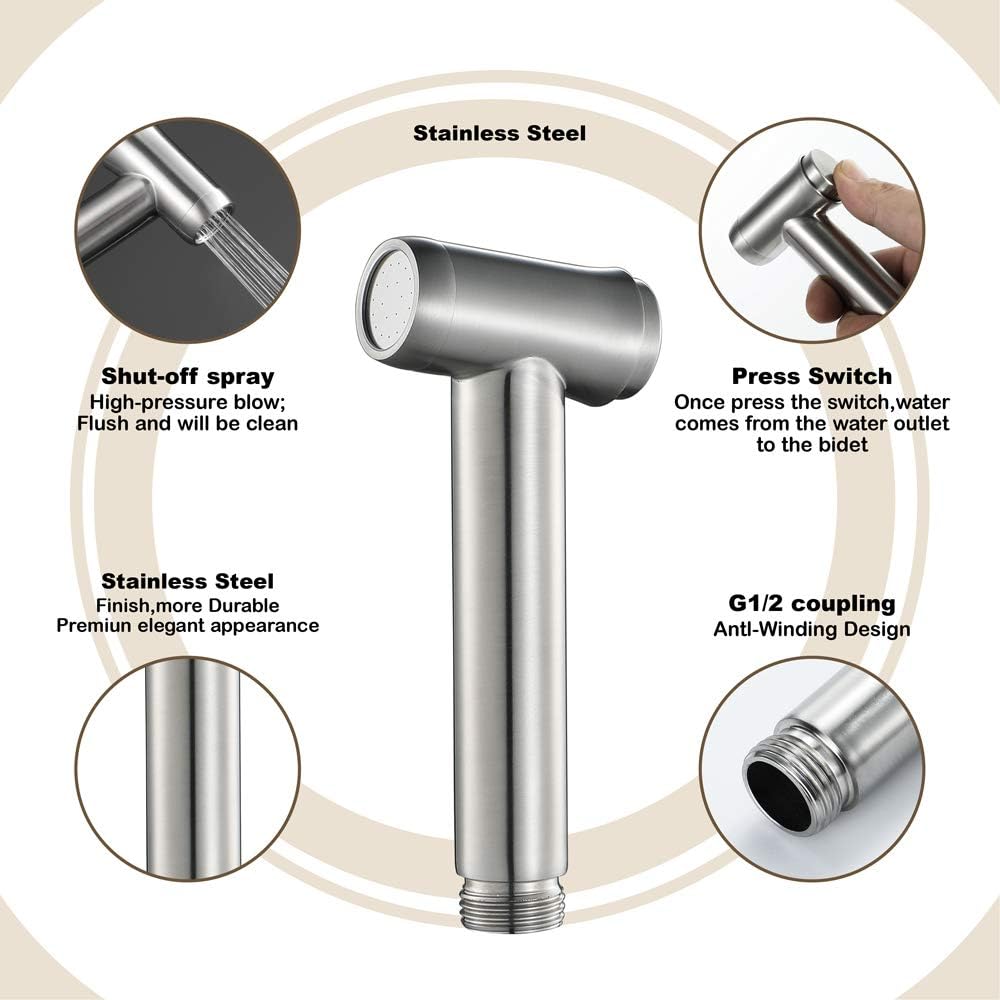 Stainless Steel

Shut-off spray
High-pressure blow;
Flush and will be clean

Press Switch
Once press the switch,water comes from the water outlet to the bidet

Stainless Steel
Finish,more Durable
Premiun elegant appearance

G1/2 coupling
Antl-Winding Design