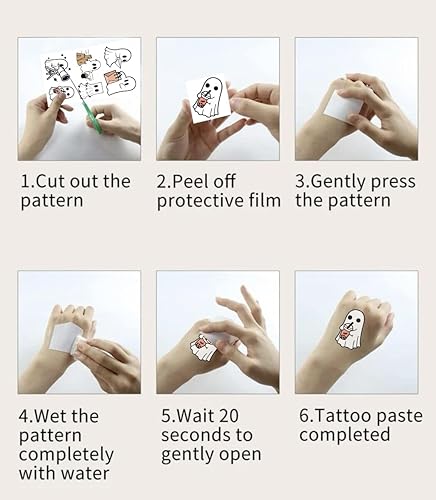 1.Cut out the pattern

2.Peel off protective film

3.Gently press the pattern

4.Wet the pattern completely with water

5.Wait 20 seconds to gently open

6.Tattoo paste completed