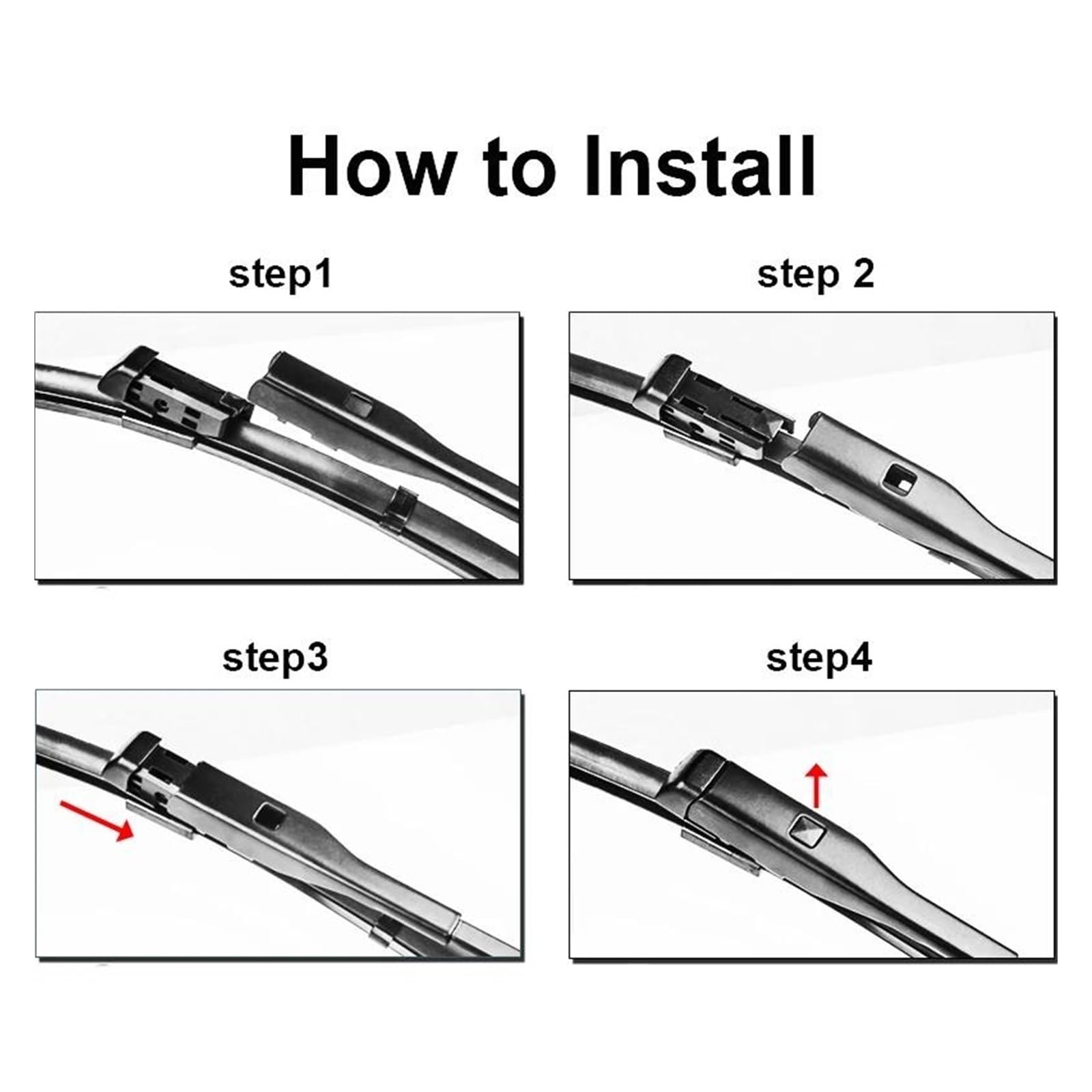 How to Install

step1

step 2

step3

step4