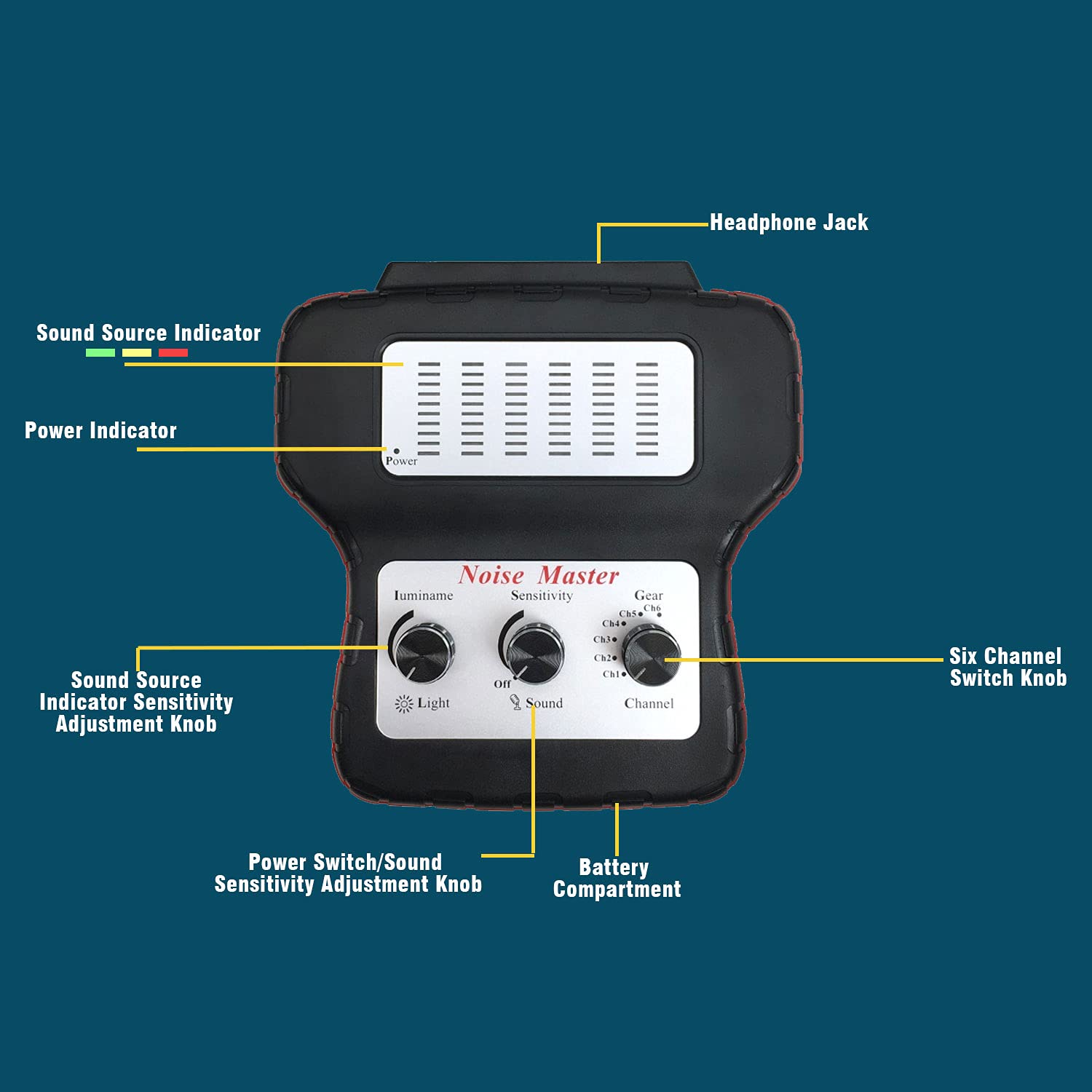 Headphone Jack

Sound Source Indicator

Power Indicator

Power

Noise Master

Iuminame

Sensitivity

Gear

Ch6
Ch5
Ch4
Ch3
Ch2
Ch1

Off

Light

Sound

Channel

Sound Source Indicator Sensitivity Adjustment Knob

Six Channel Switch Knob

Power Switch/Sound Sensitivity Adjustment Knob

Battery Compartment