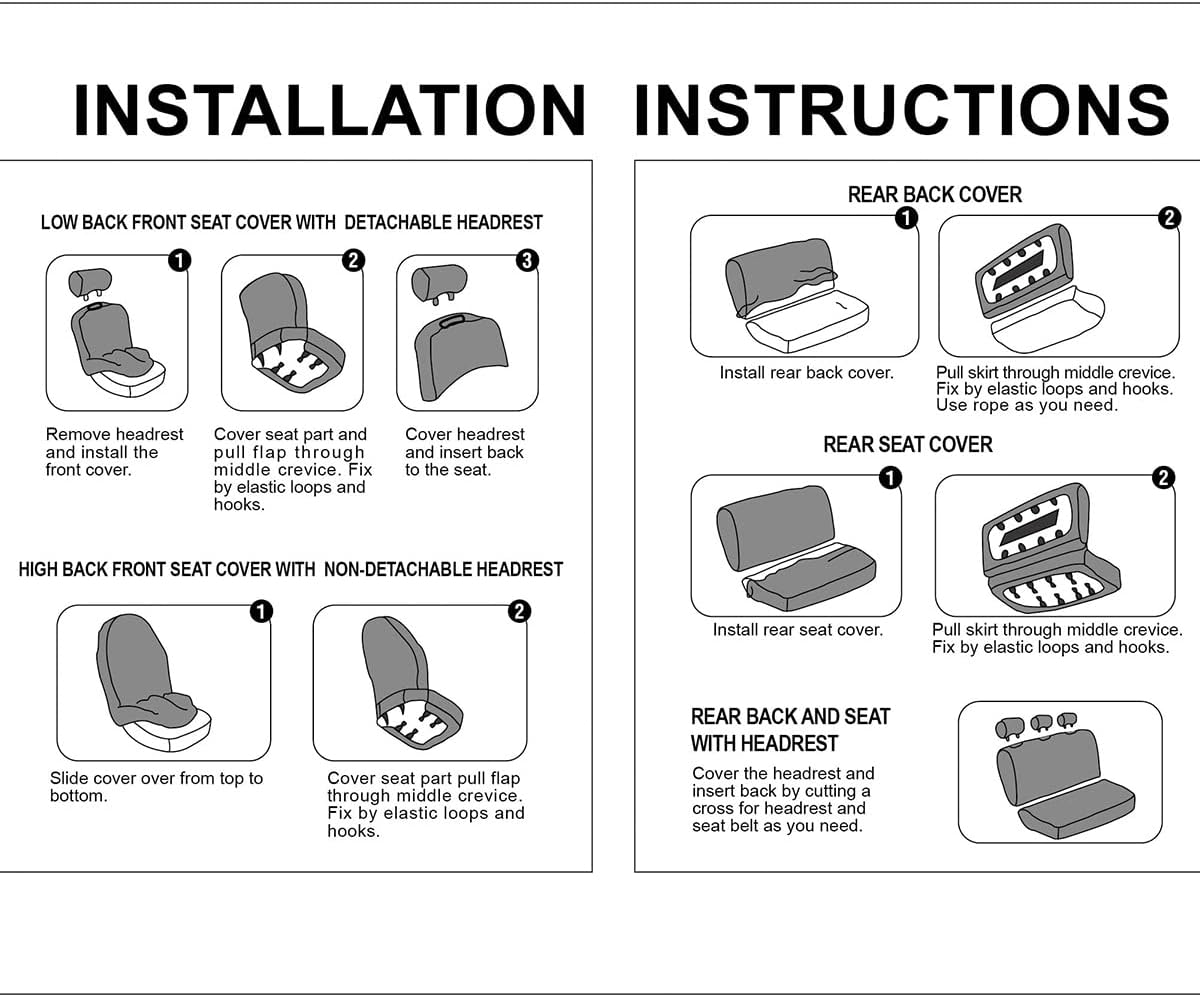 INSTALLATION INSTRUCTIONS

LOW BACK FRONT SEAT COVER WITH DETACHABLE HEADREST

1
Remove headrest and install the front cover.

2
Cover seat part and pull flap through middle crevice. Fix by elastic loops and hooks.

3
Cover headrest and insert back to the seat.

HIGH BACK FRONT SEAT COVER WITH NON-DETACHABLE HEADREST

1
Slide cover over from top to bottom.

2
Cover seat part pull flap through middle crevice. Fix by elastic loops and hooks.

REAR BACK COVER

1
Install rear back cover.

2
Pull skirt through middle crevice. Fix by elastic loops and hooks. Use rope as you need.

REAR SEAT COVER

1
Install rear seat cover.

2
Pull skirt through middle crevice. Fix by elastic loops and hooks.

REAR BACK AND SEAT WITH HEADREST

Cover the headrest and insert back by cutting a cross for headrest and seat belt as you need.