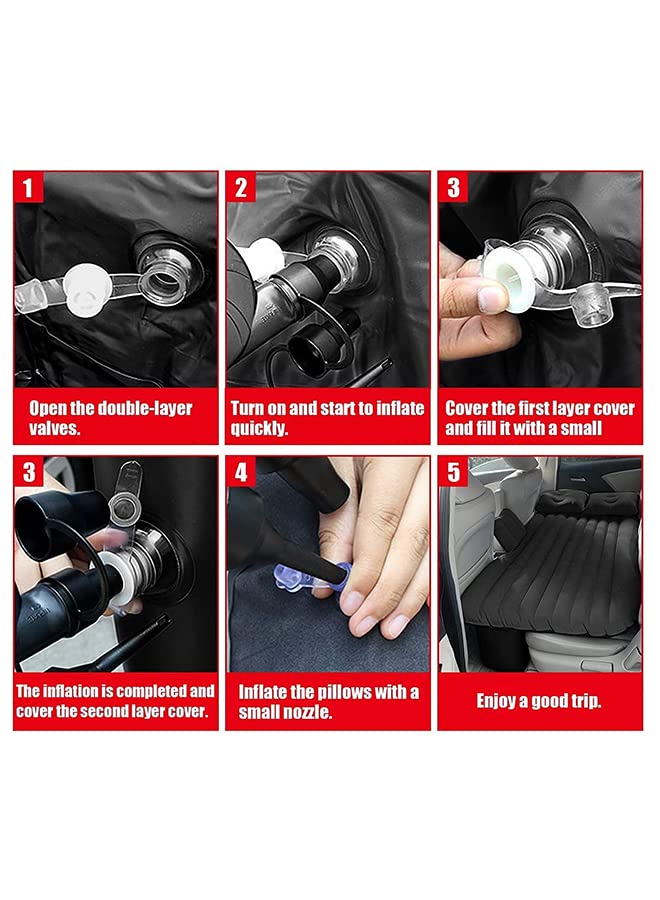 1

Open the double-layer valves.

2

Turn on and start to inflate quickly.

3

Cover the first layer cover and fill it with a small

3

The inflation is completed and cover the second layer cover.

4

Inflate the pillows with a small nozzle.

5

Enjoy a good trip.