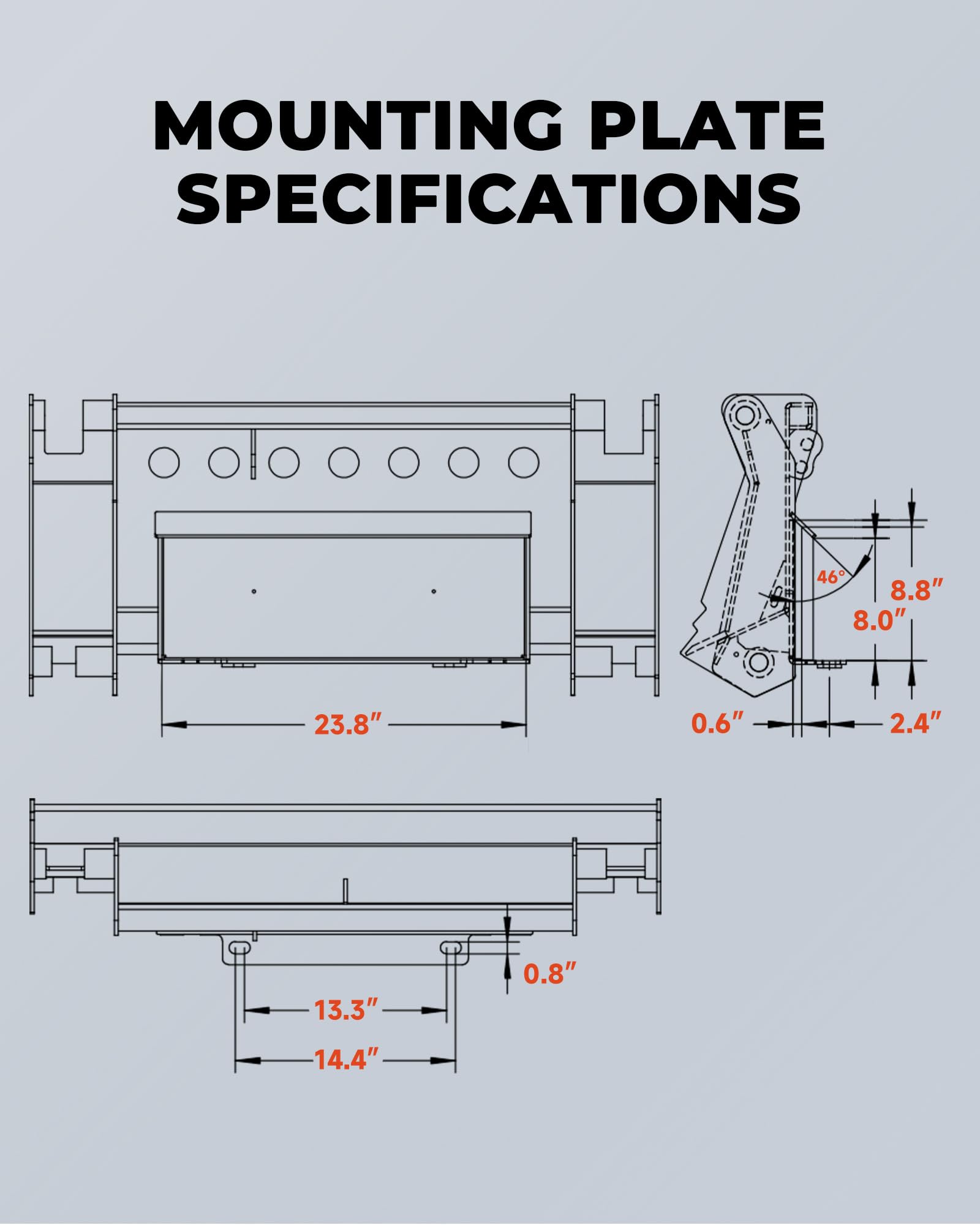 MOUNTING PLATE SPECIFICATIONS

46°
8.8″
8.0″
23.8″
0.6″
2.4″
0.8″
13.3″
14.4″