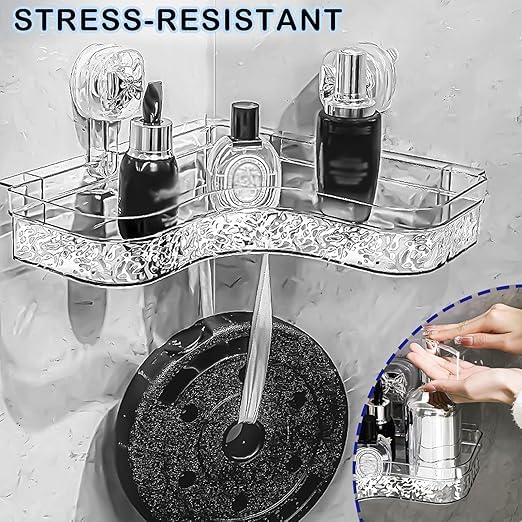 STRESS-RESISTANT