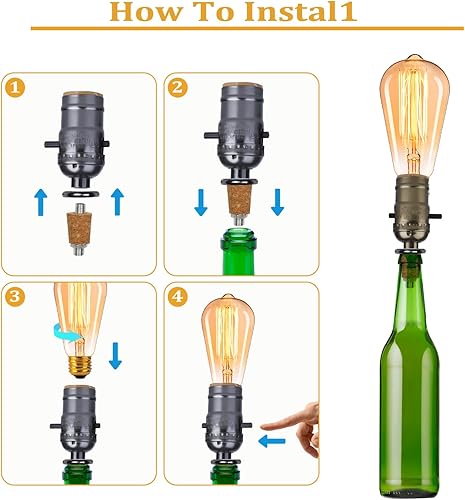 How To Instal1

1

2

3

4